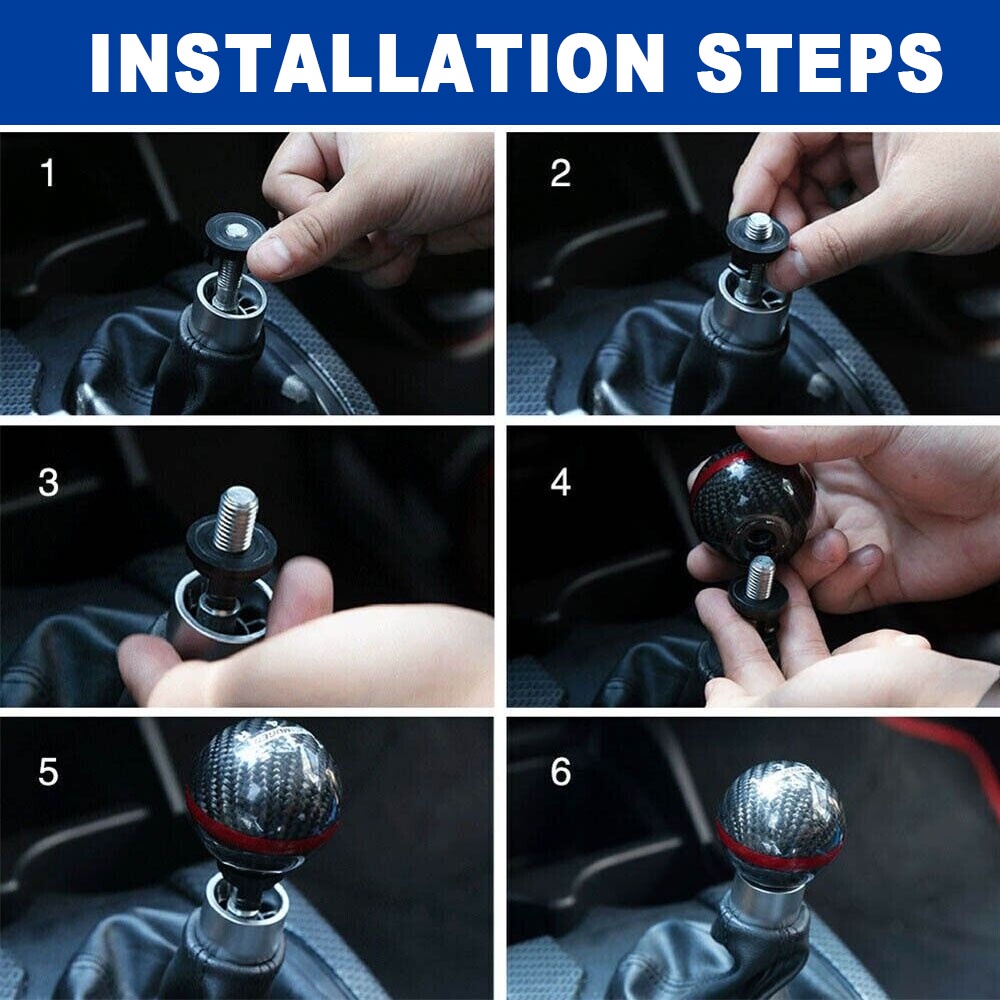 INSTALLATION STEPS

1

2

3

4

5

6