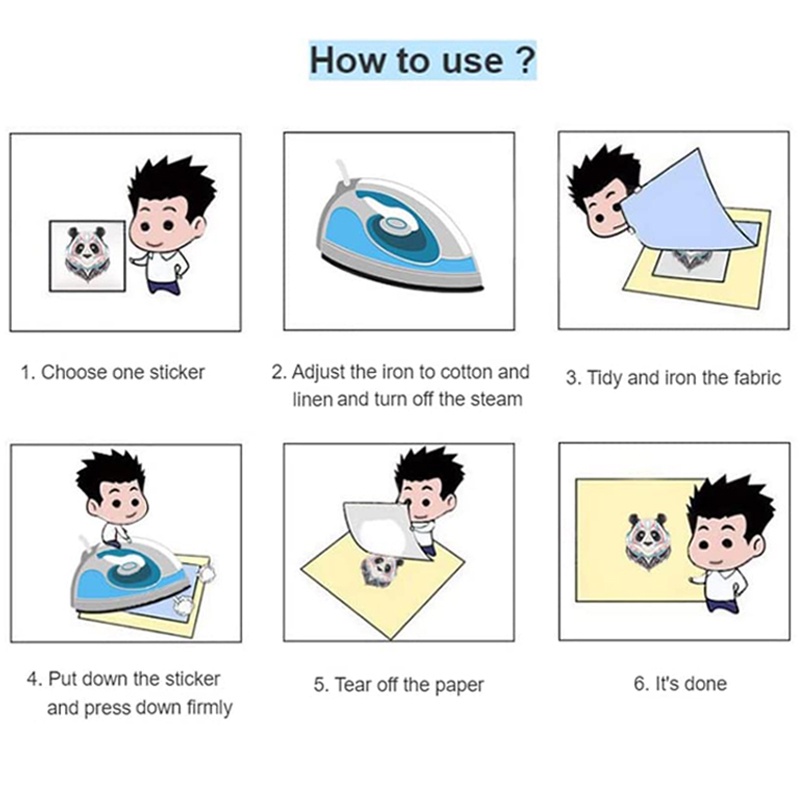 How to use ?

1. Choose one sticker

2. Adjust the iron to cotton and linen and turn off the steam

3. Tidy and iron the fabric

4. Put down the sticker and press down firmly

5. Tear off the paper

6. It's done