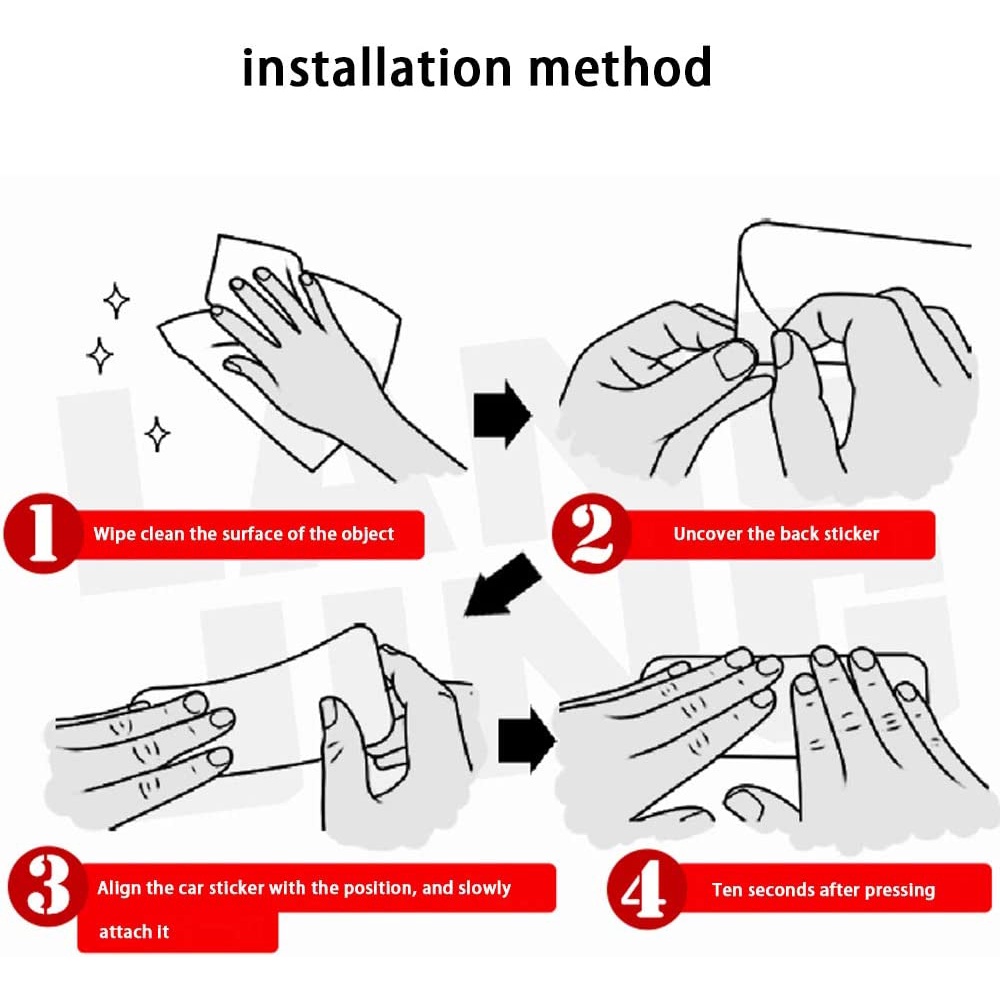 installation method

1 Wipe clean the surface of the object

2 Uncover the back sticker

3 Align the car sticker with the position, and slowly attach it

4 Ten seconds after pressing