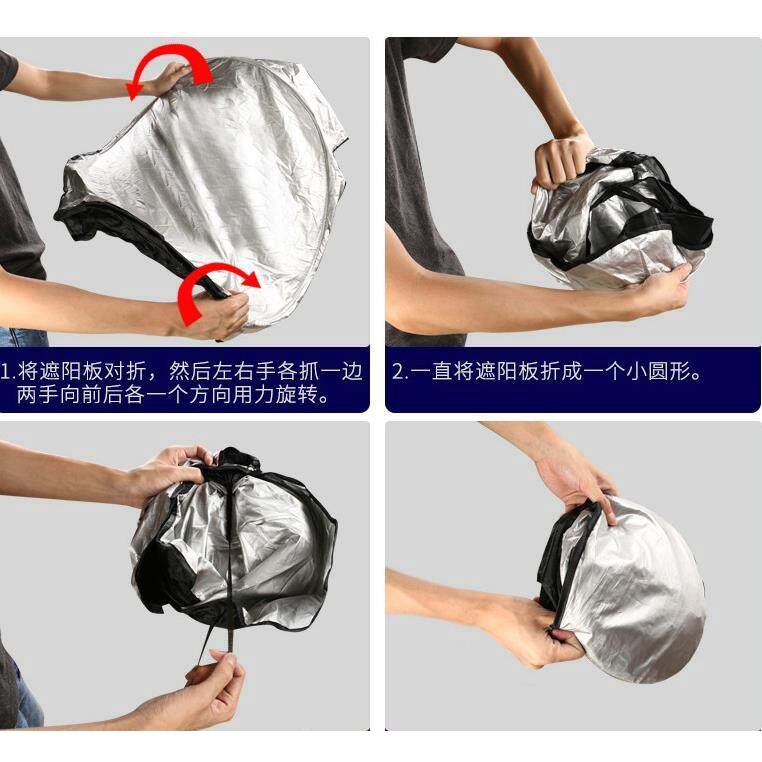 1.将遮阳板对折，然后左右手各抓一边两手向前后各一个方向用力旋转。

2.一直将遮阳板折成一个小圆形。