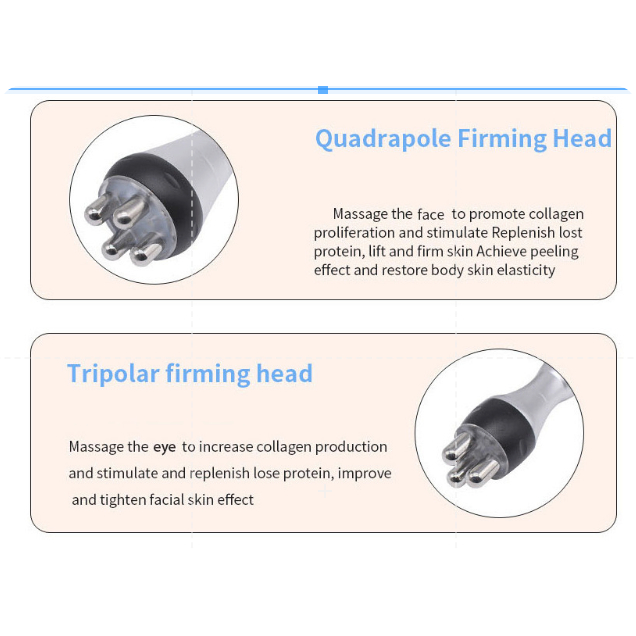 Quadrapole Firming Head

Massage the face to promote collagen proliferation and stimulate Replenish lost protein, lift and firm skin Achieve peeling effect and restore body skin elasticity

Tripolar firming head

Massage the eye to increase collagen production and stimulate and replenish lose protein, improve and tighten facial skin effect