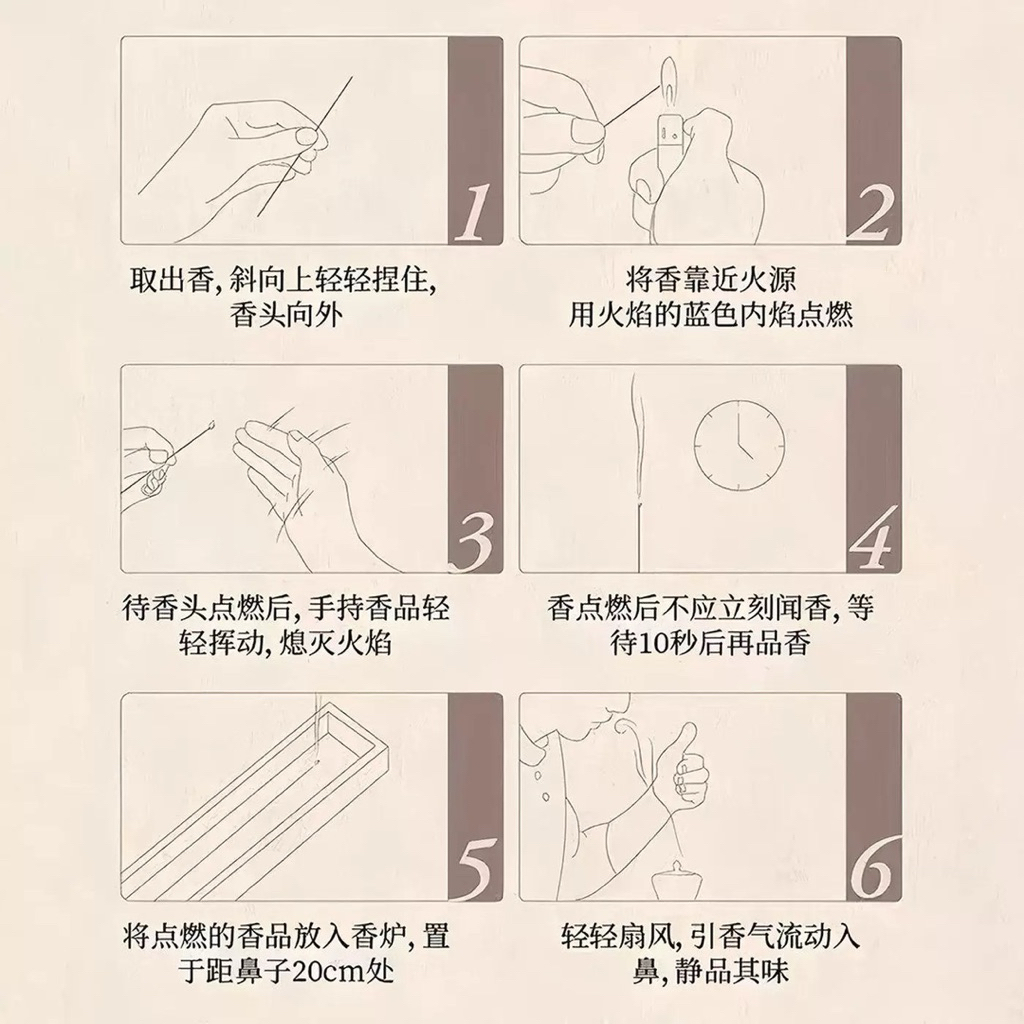 1

取出香, 斜向上轻轻捏住, 香头向外

2

将香靠近火源
用火焰的蓝色内焰点燃

3

待香头点燃后, 手持香品轻轻挥动, 熄灭火焰

4

香点燃后不应立刻闻香, 等待10秒后再品香

5

将点燃的香品放入香炉, 置于距鼻子20cm处

6

轻轻扇风, 引香气流动入鼻, 静品其味