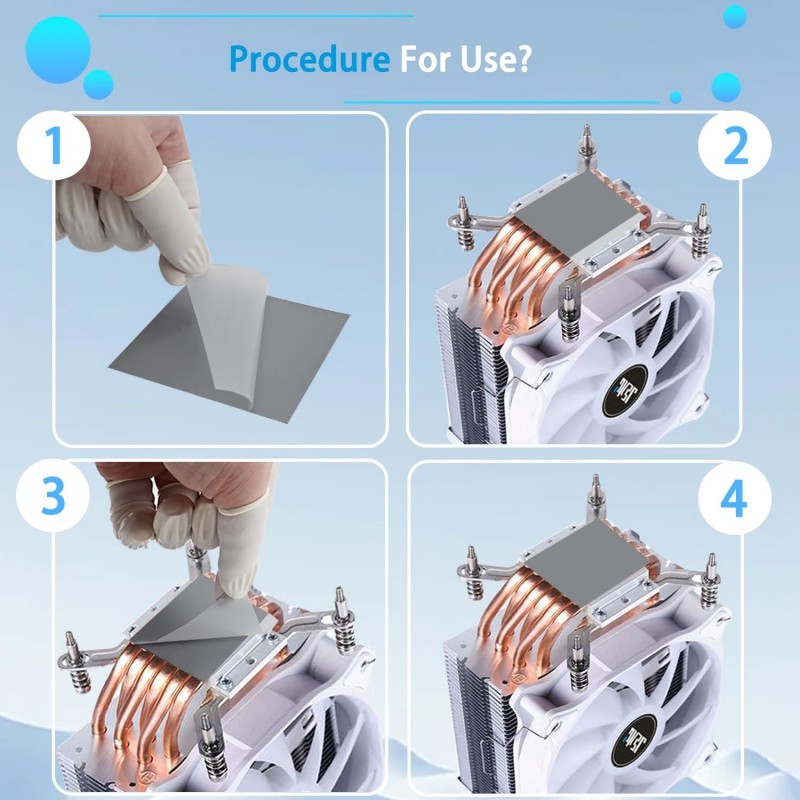 Procedure For Use?

1

2

3

4