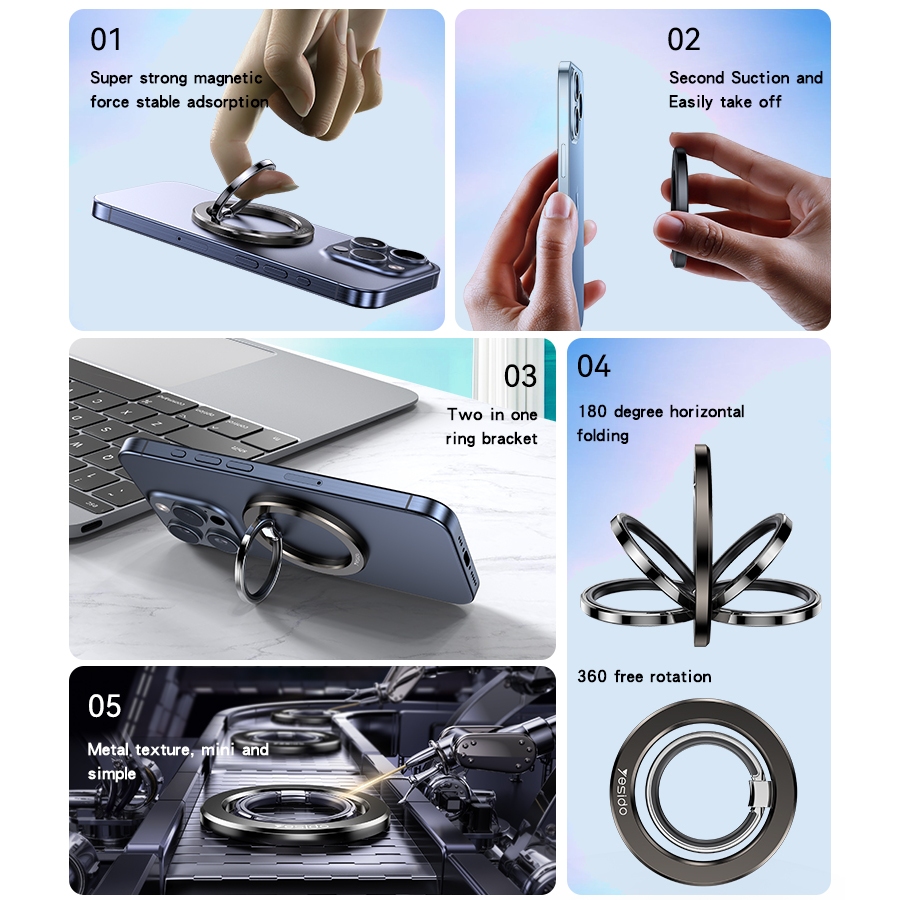 01
Super strong magnetic force stable adsorption

02
Second Suction and Easily take off

03
Two in one ring bracket

04
180 degree horizontal folding

360 free rotation

Yesido

05
Metal texture, mini and simple