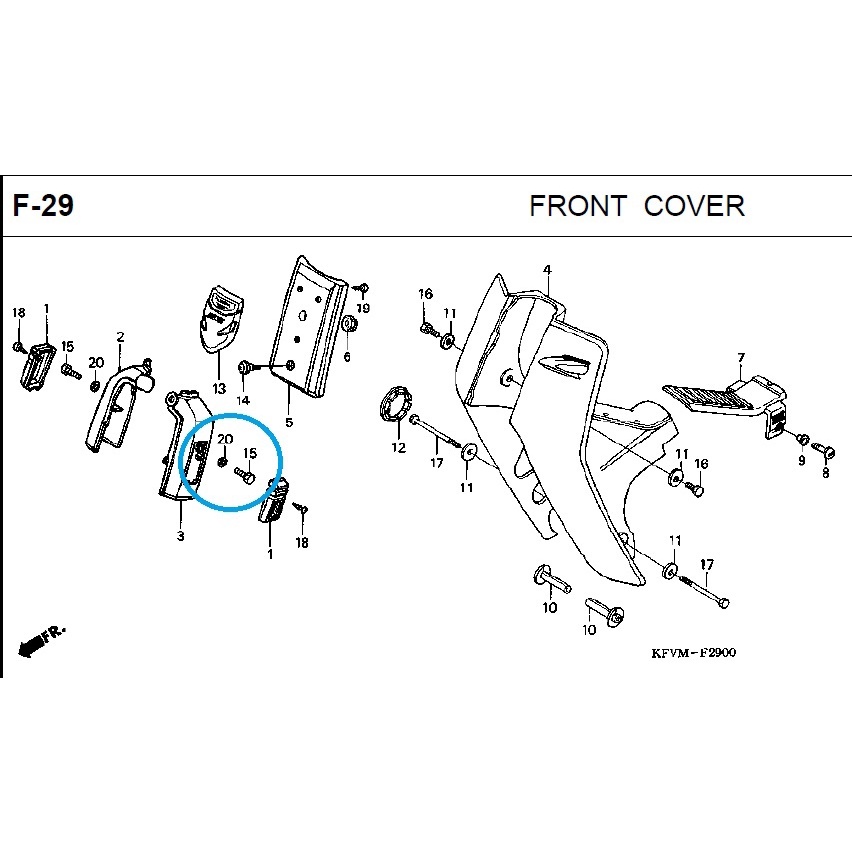 F-29

FRONT COVER

18 1 15 20 2 13 14 5 19 6 3 20 15 1 18 16 11 4 12 17 11 7 9 8 11 16 11 17 10 10

FR.

KFVM-F2900