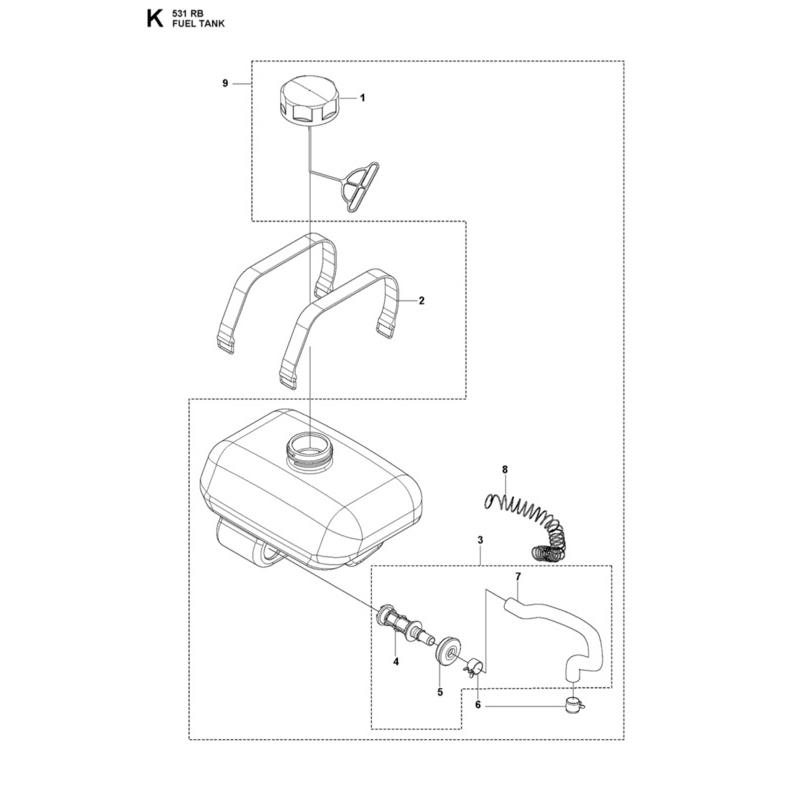 K 531 RB
FUEL TANK

9
1
2
8
3
7
4
5
6