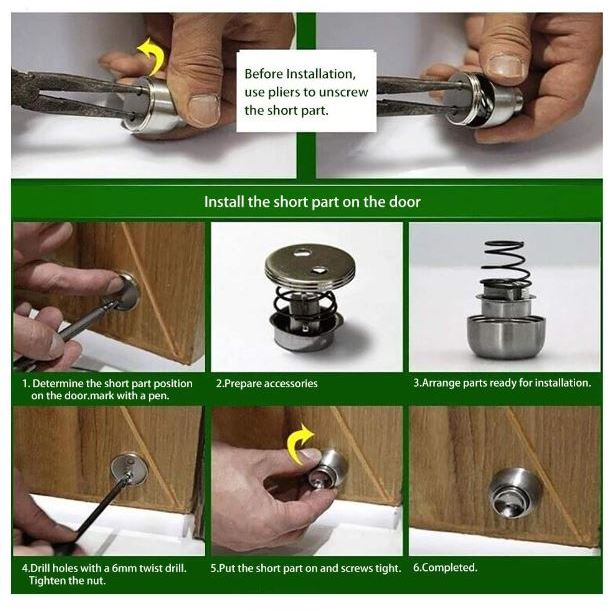 Before Installation, use pliers to unscrew the short part.

Install the short part on the door

1. Determine the short part position on the door.mark with a pen.

2.Prepare accessories

3.Arrange parts ready for installation.

4.Drill holes with a 6mm twist drill. Tighten the nut.

5.Put the short part on and screws tight.

6.Completed.