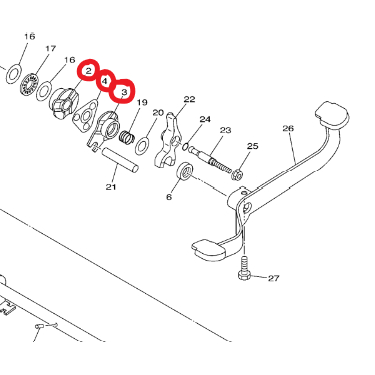 16
17
16
2
4
3
19
20
22
24
23
25
26
21
6
27