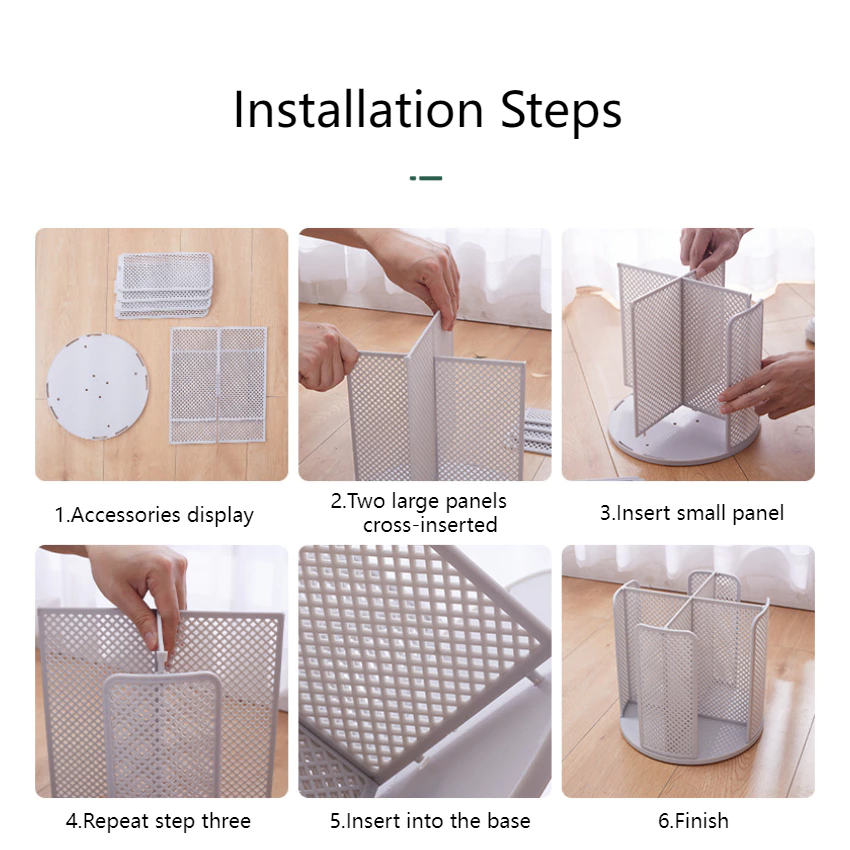 Installation Steps

1.Accessories display

2.Two large panels cross-inserted

3.Insert small panel

4.Repeat step three

5.Insert into the base

6.Finish