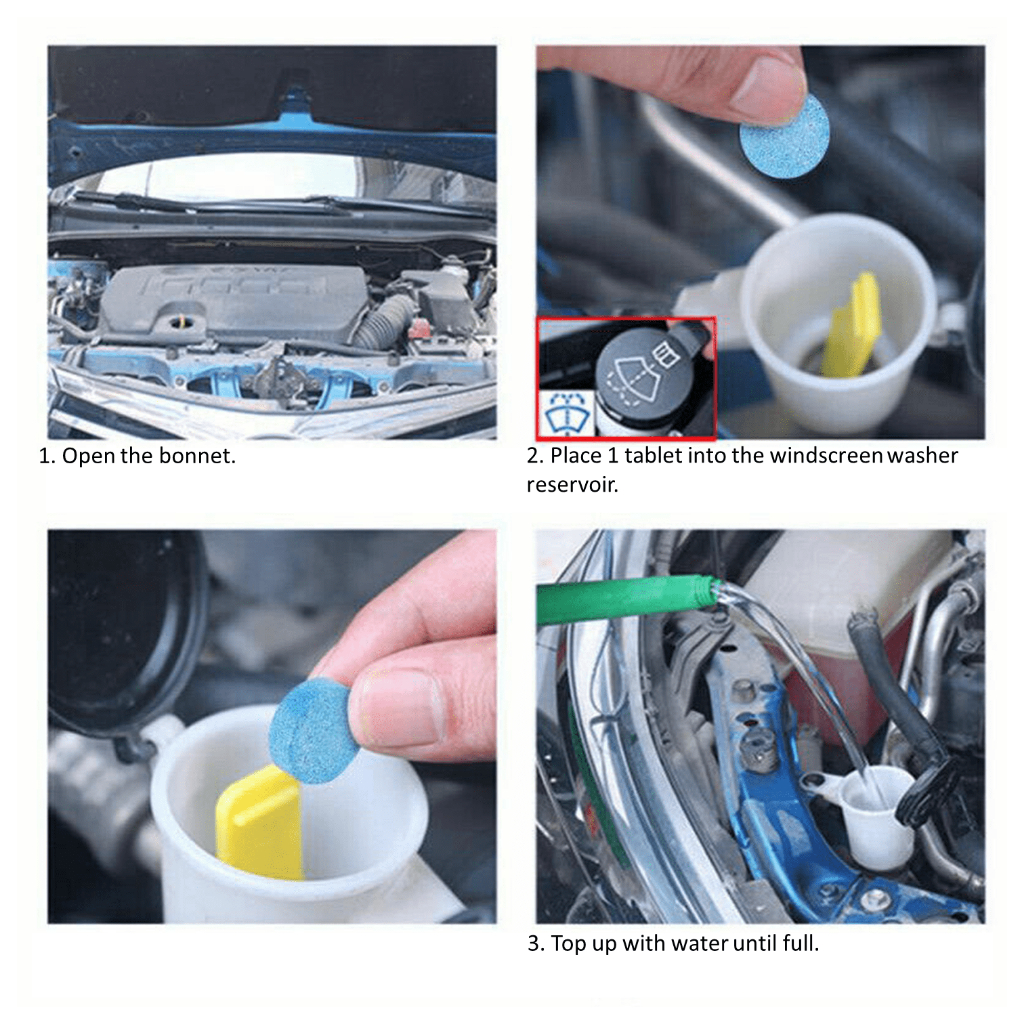 1. Open the bonnet.

2. Place 1 tablet into the windscreen washer reservoir.

3. Top up with water until full.