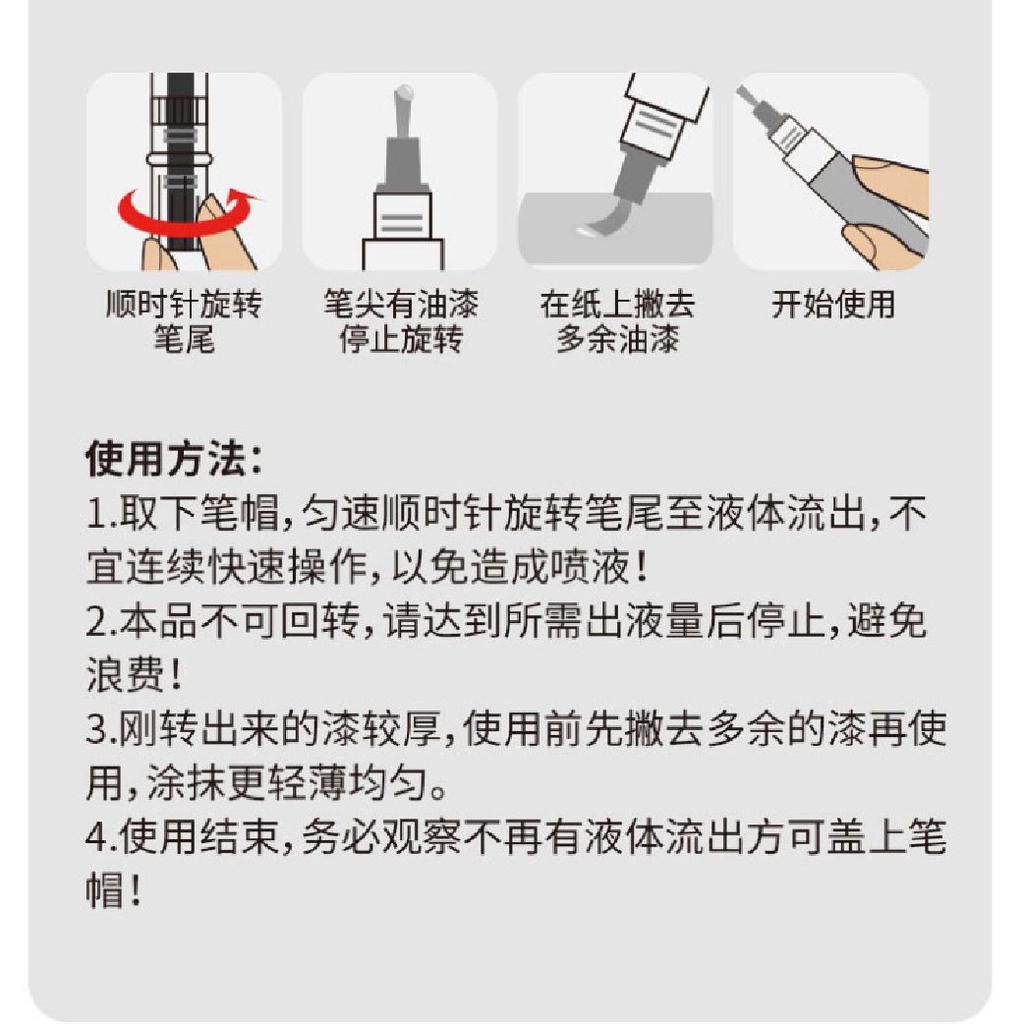 顺时针旋转笔尾

笔尖有油漆停止旋转

在纸上撇去多余油漆

开始使用

使用方法:
1.取下笔帽,匀速顺时针旋转笔尾至液体流出,不宜连续快速操作,以免造成喷液!
2.本品不可回转,请达到所需出液量后停止,避免浪费!
3.刚转出来的漆较厚,使用前先撇去多余的漆再使用,涂抹更轻薄均匀。
4.使用结束,务必观察不再有液体流出方可盖上笔帽!