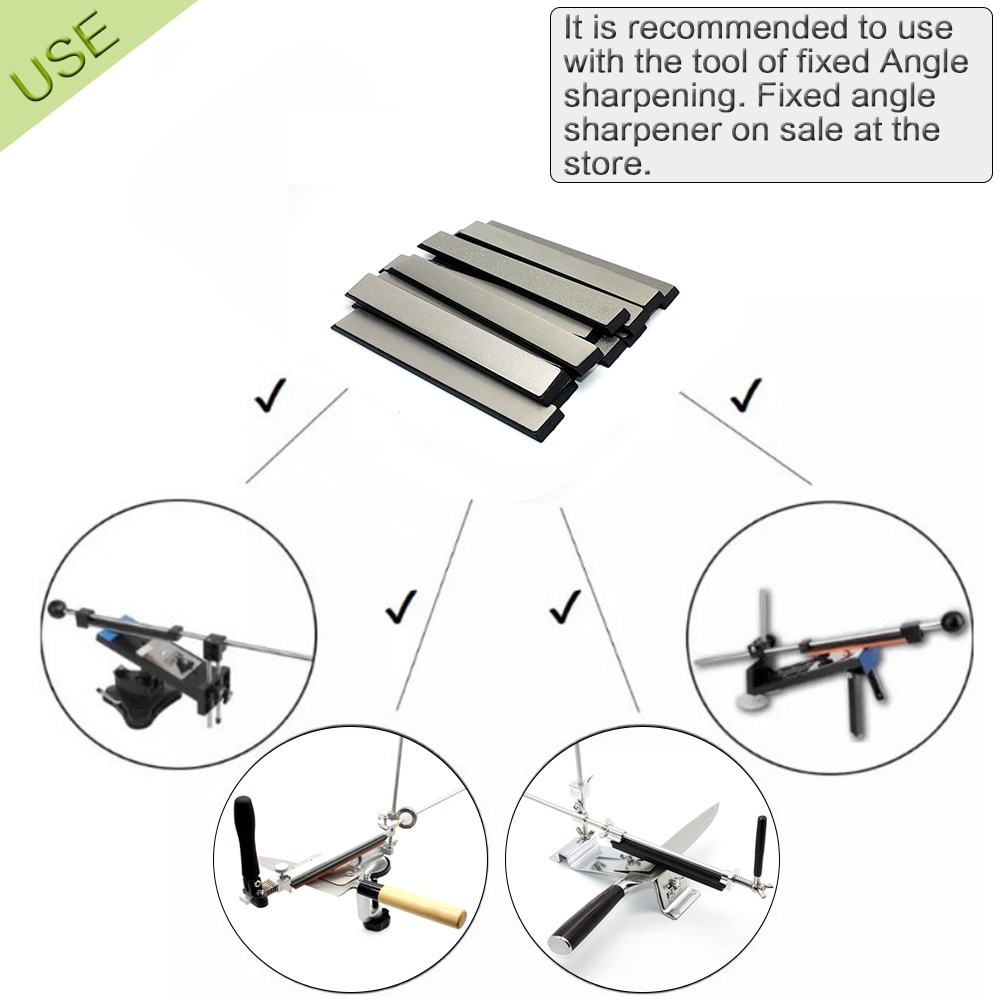 USE

It is recommended to use with the tool of fixed Angle sharpening. Fixed angle sharpener on sale at the store.

✓ ✓ ✓ ✓