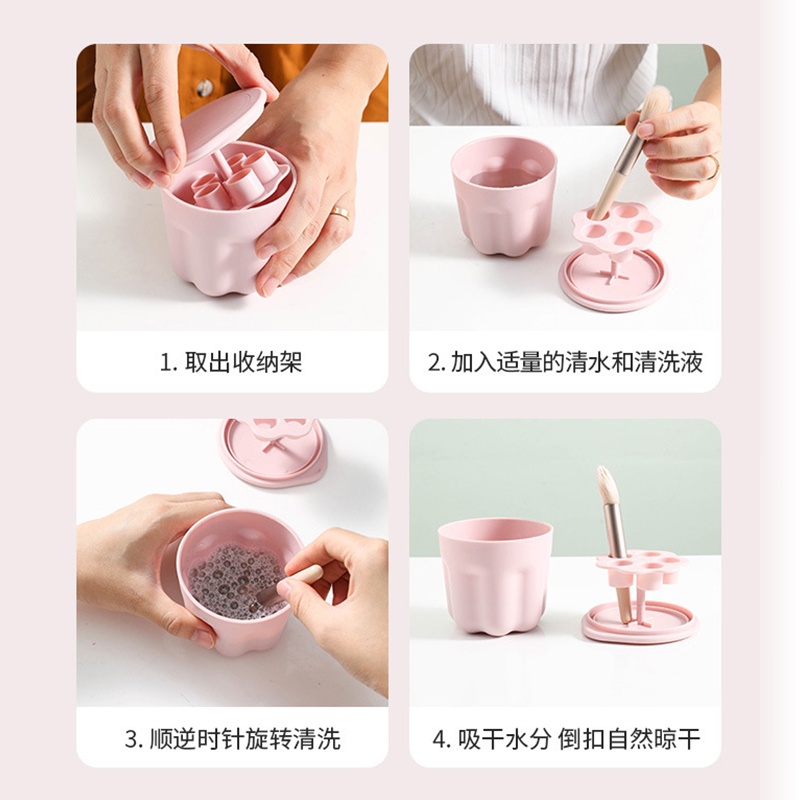 1. 取出收纳架

2. 加入适量的清水和清洗液

3. 顺逆时针旋转清洗

4. 吸干水分 倒扣自然晾干