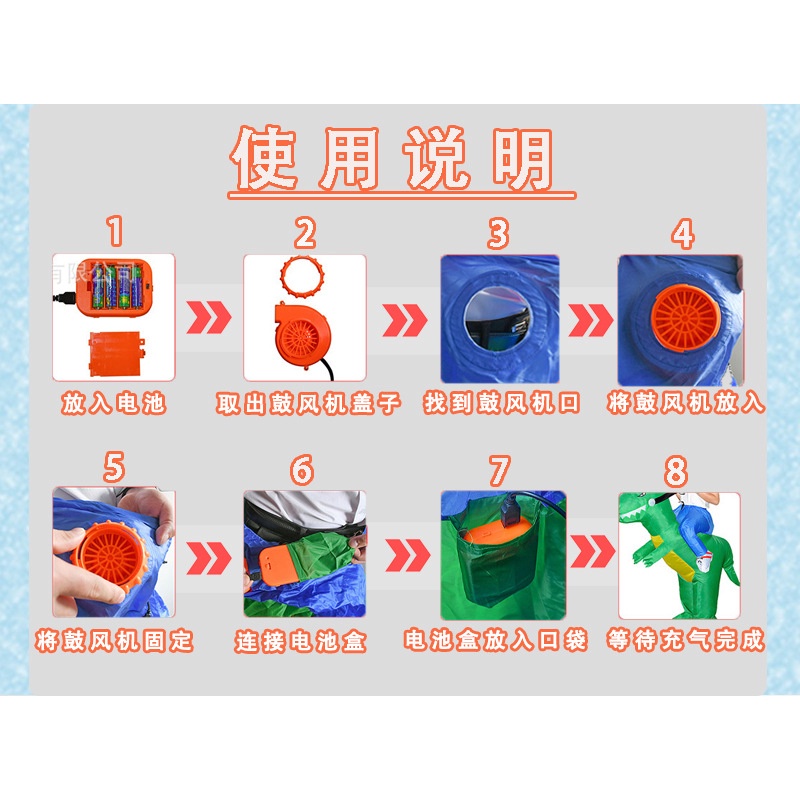 使用说明

1
有限公司
放入电池

2
取出鼓风机盖子

3
找到鼓风机口

4
将鼓风机放入

5
将鼓风机固定

6
连接电池盒

7
电池盒放入口袋

8
等待充气完成