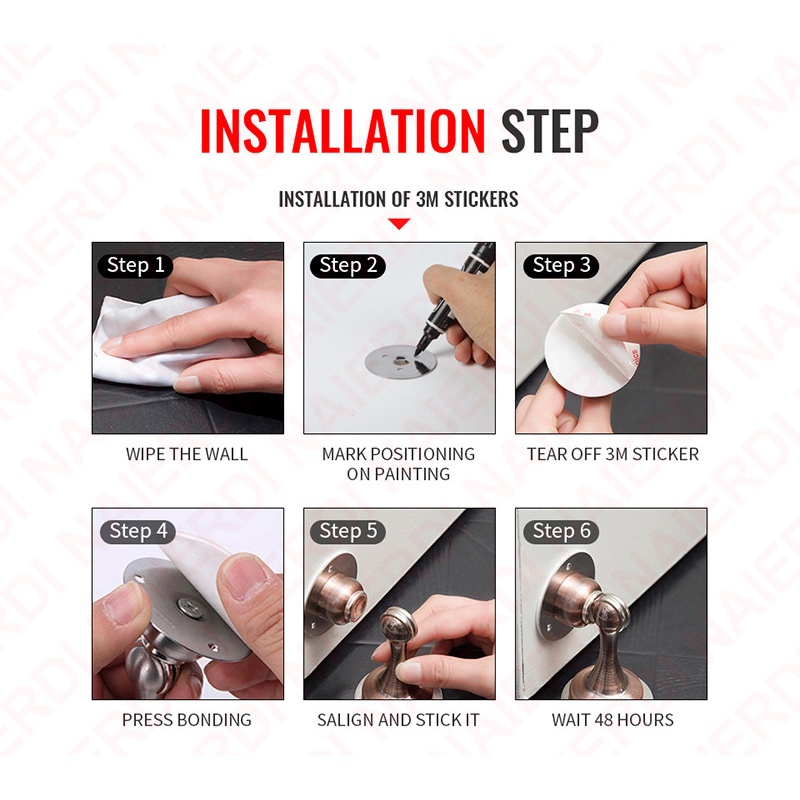 INSTALLATION STEP

INSTALLATION OF 3M STICKERS

Step 1
WIPE THE WALL

Step 2
MARK POSITIONING ON PAINTING

Step 3
TEAR OFF 3M STICKER

Step 4
PRESS BONDING

Step 5
SALIGN AND STICK IT

Step 6
WAIT 48 HOURS

NAIERDI