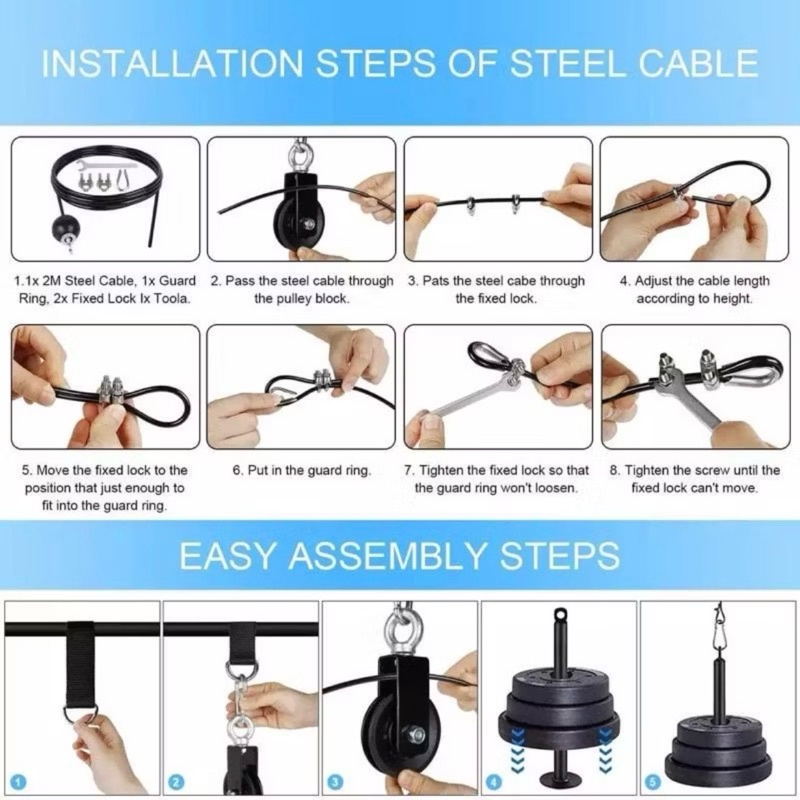 INSTALLATION STEPS OF STEEL CABLE

1.1x 2M Steel Cable, 1x Guard Ring, 2x Fixed Lock Ix Toola.

2. Pass the steel cable through the pulley block.

3. Pats the steel cabe through the fixed lock.

4. Adjust the cable length according to height.

5. Move the fixed lock to the position that just enough to fit into the guard ring.

6. Put in the guard ring.

7. Tighten the fixed lock so that the guard ring won't loosen.

8. Tighten the screw until the fixed lock can't move.

EASY ASSEMBLY STEPS

1

2

3

4

5