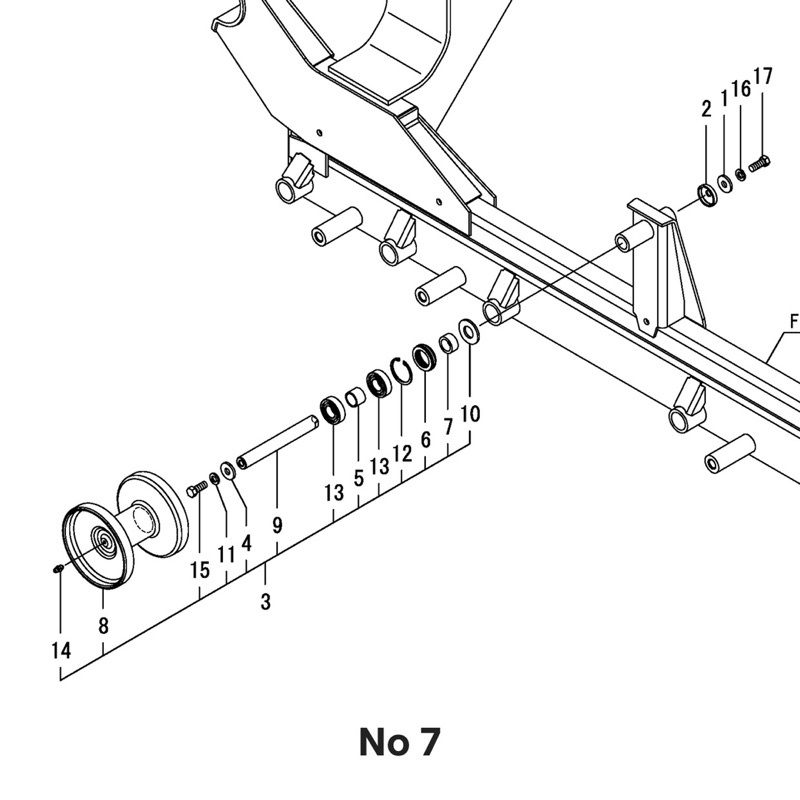 2
1
16
17
F
10
7
6
12
13
5
13
9
4
11
15
3
8
14
No 7