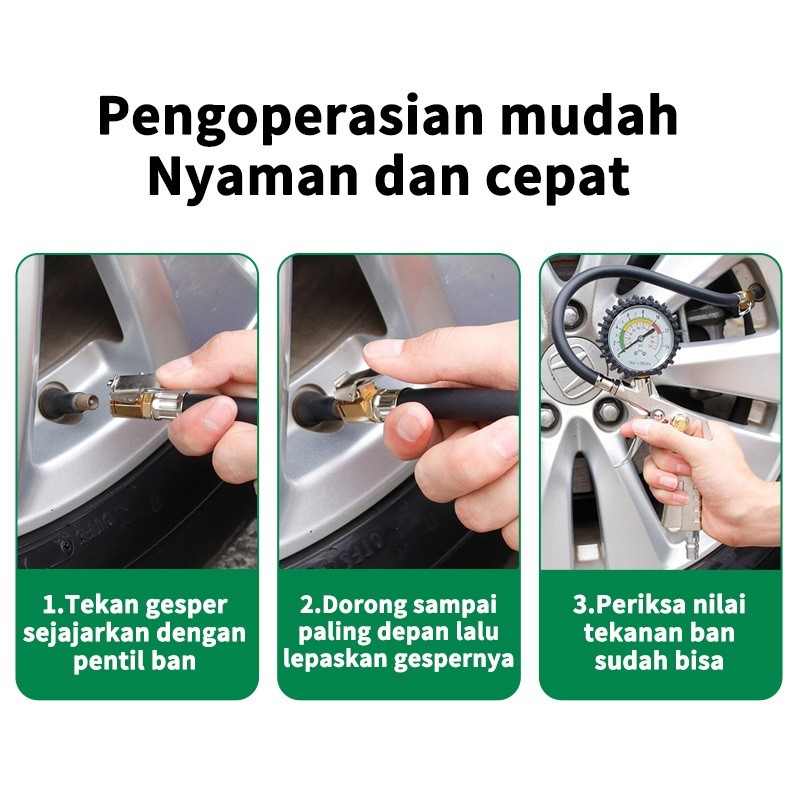 Pengoperasian mudah
Nyaman dan cepat

1.Tekan gesper sejajarkan dengan pentil ban

2.Dorong sampai paling depan lalu lepaskan gespernya

3.Periksa nilai tekanan ban sudah bisa