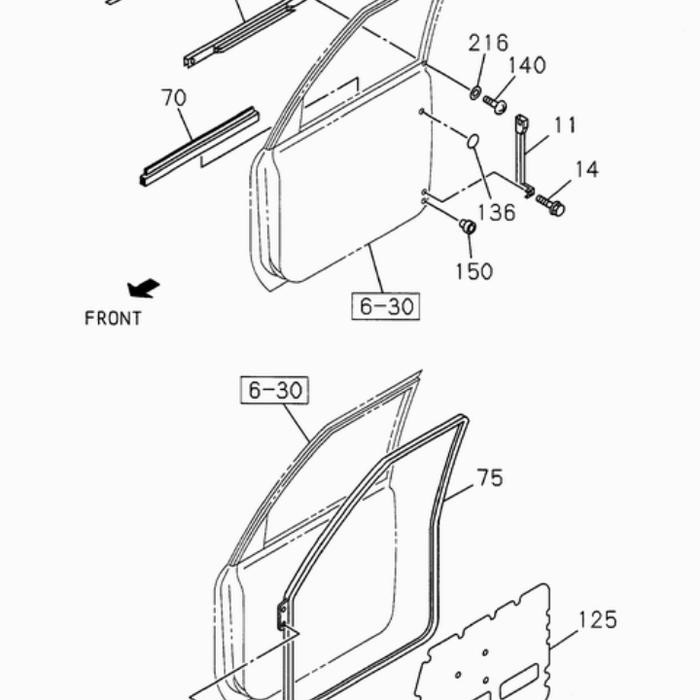 216
140
70
11
14
136
150
6-30
FRONT
6-30
75
125