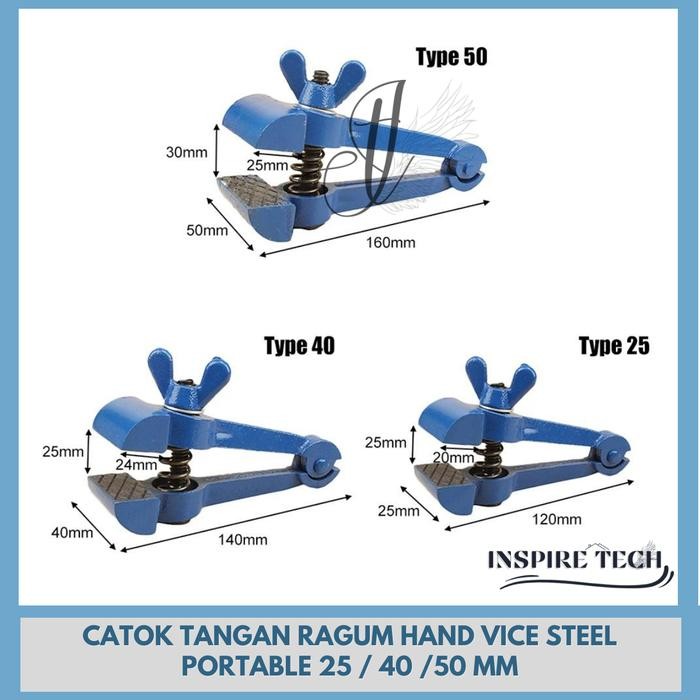 Type 50

30mm
25mm
50mm
160mm

Type 40

25mm
24mm
40mm
140mm

Type 25

25mm
20mm
25mm
120mm

INSPIRE TECH

CATOK TANGAN RAGUM HAND VICE STEEL PORTABLE 25 / 40 /50 MM