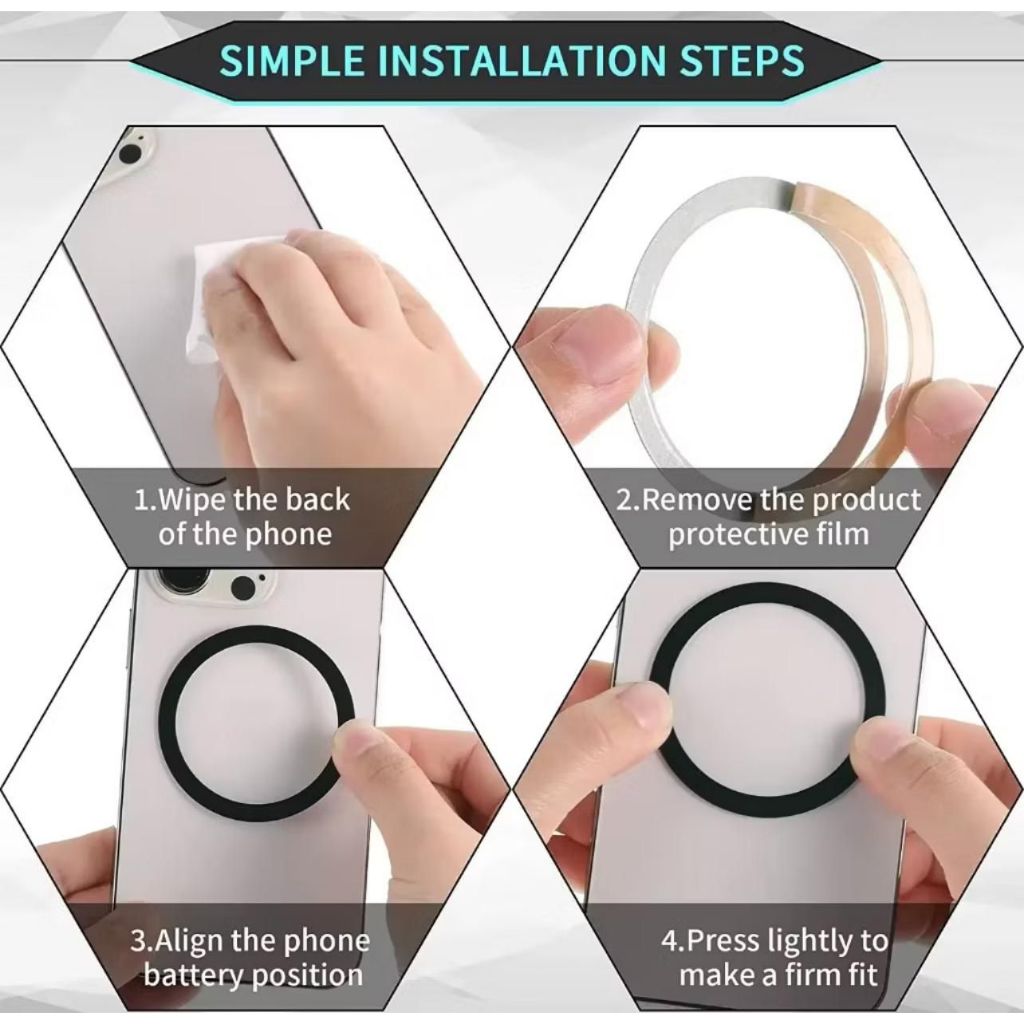 SIMPLE INSTALLATION STEPS

1.Wipe the back of the phone

2.Remove the product protective film

3.Align the phone battery position

4.Press lightly to make a firm fit