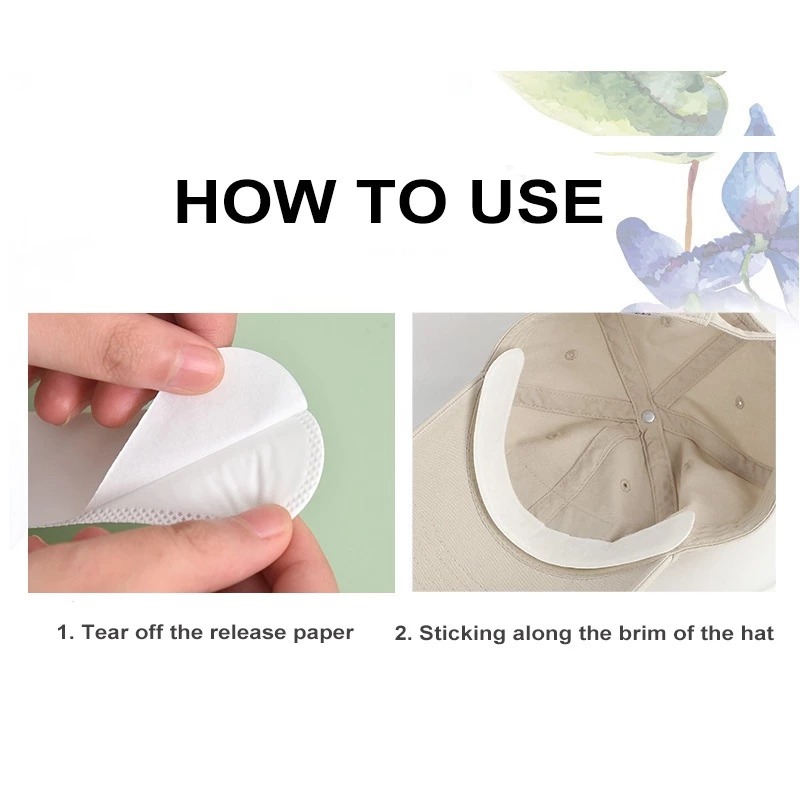 HOW TO USE

1. Tear off the release paper

2. Sticking along the brim of the hat