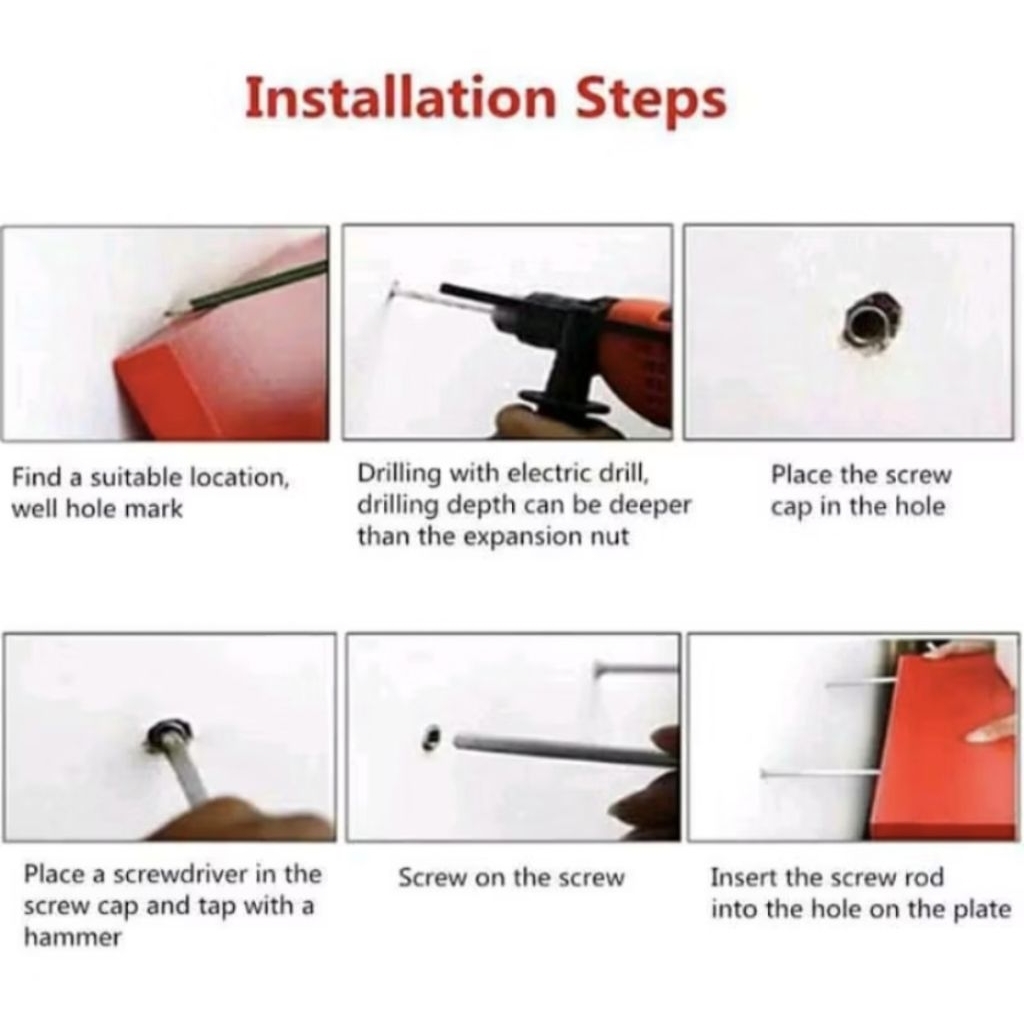 Installation Steps

Find a suitable location, well hole mark

Drilling with electric drill, drilling depth can be deeper than the expansion nut

Place the screw cap in the hole

Place a screwdriver in the screw cap and tap with a hammer

Screw on the screw

Insert the screw rod into the hole on the plate