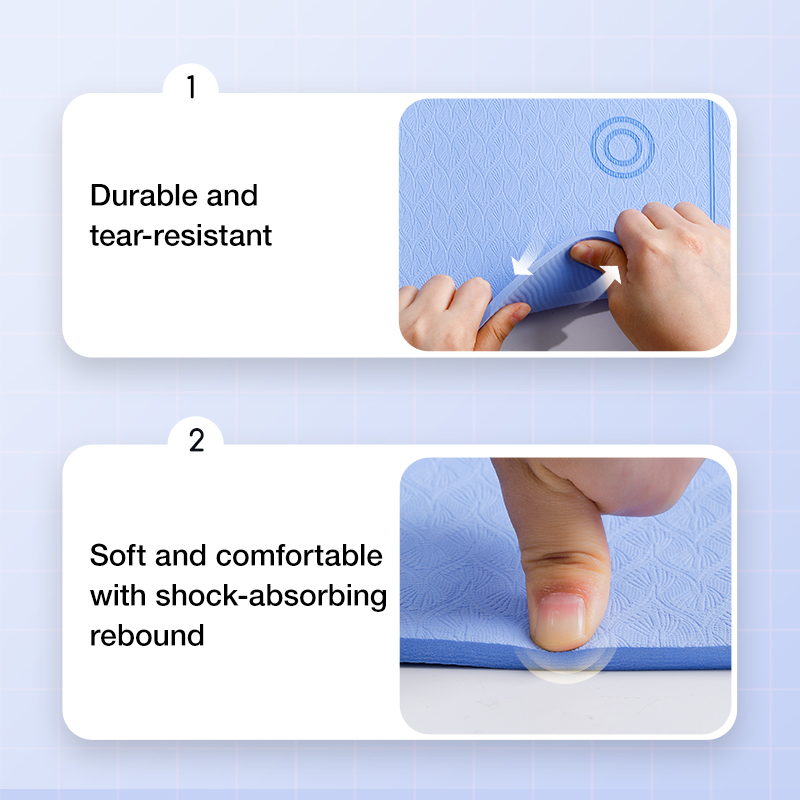 1

Durable and tear-resistant

2

Soft and comfortable with shock-absorbing rebound