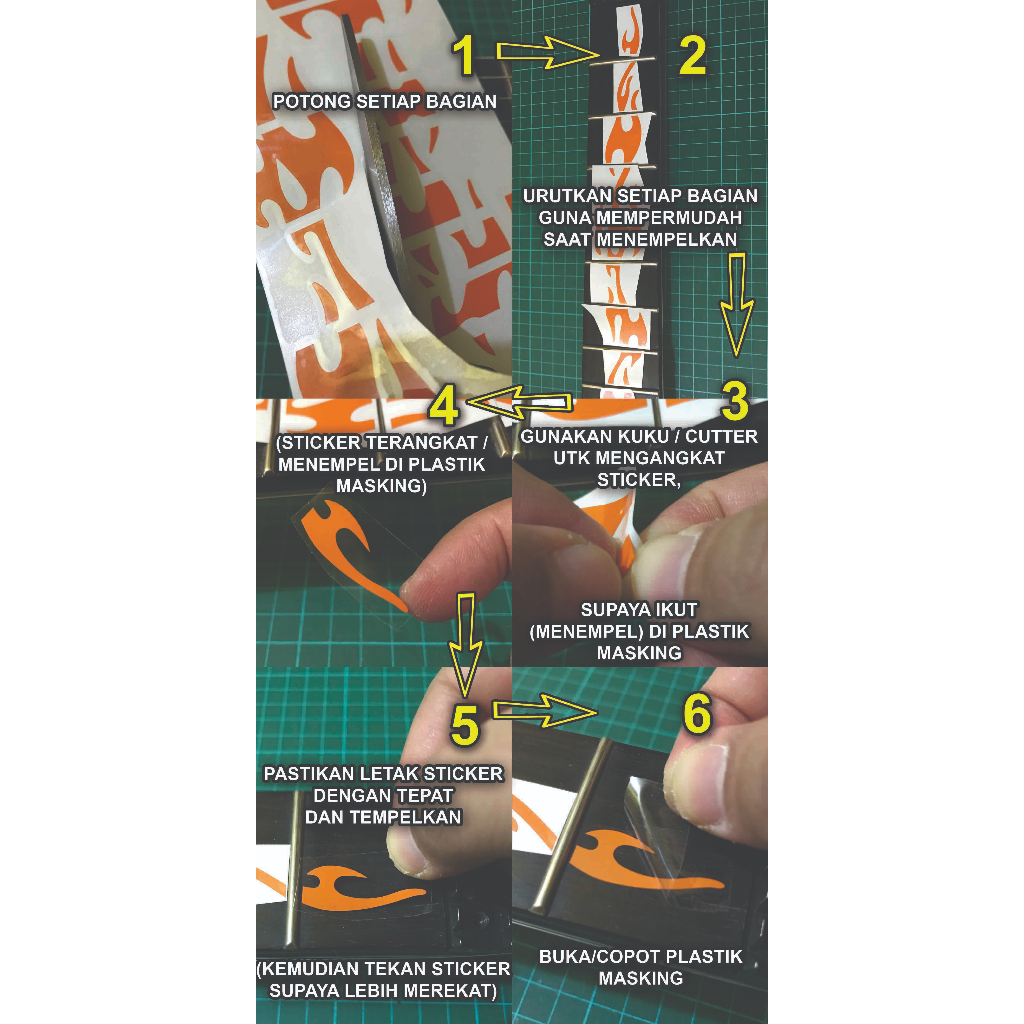 1

POTONG SETIAP BAGIAN

2

URUTKAN SETIAP BAGIAN GUNA MEMPERMUDAH SAAT MENEMPELKAN

3

GUNAKAN KUKU / CUTTER UTK MENGANGKAT STICKER,

SUPAYA IKUT (MENEMPEL) DI PLASTIK MASKING

4

(STICKER TERANGKAT / MENEMPEL DI PLASTIK MASKING)

5

PASTIKAN LETAK STICKER DENGAN TEPAT DAN TEMPELKAN

(KEMUDIAN TEKAN STICKER SUPAYA LEBIH MEREKAT)

6

BUKA/COPOT PLASTIK MASKING