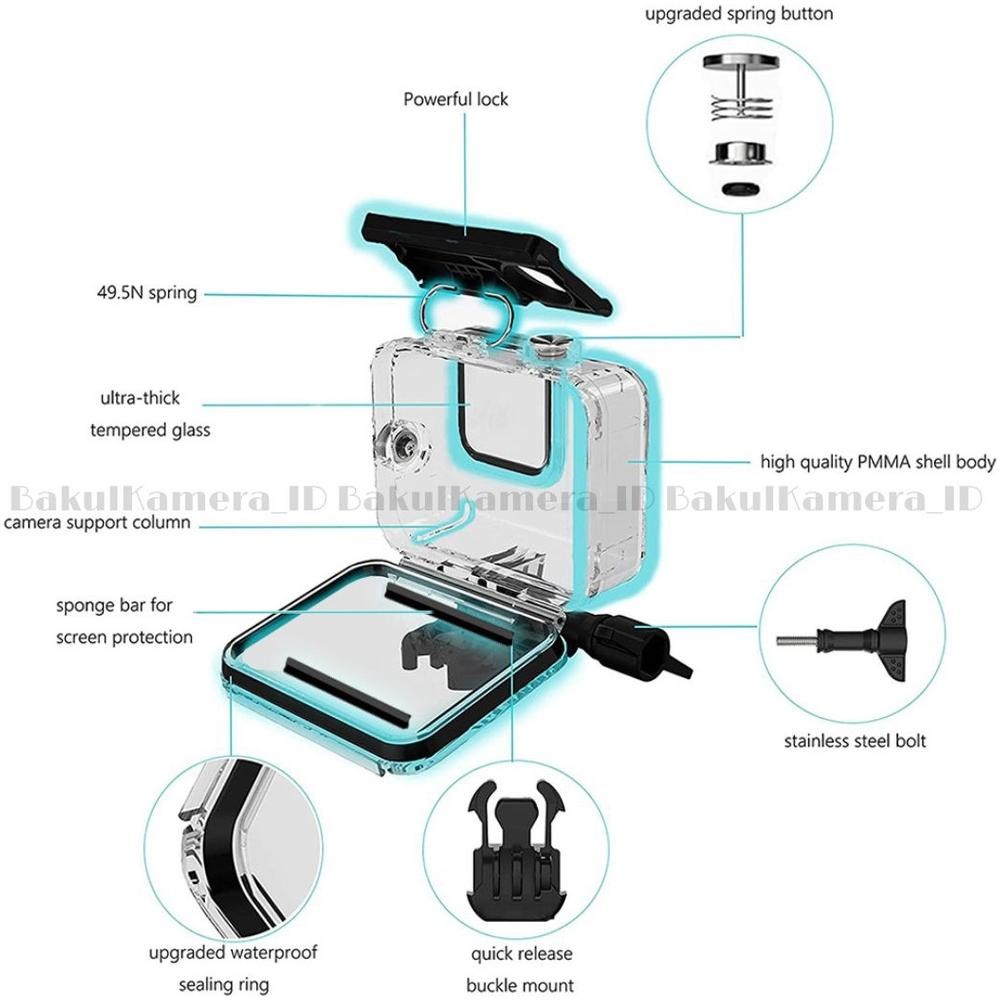 upgraded spring button

Powerful lock

49.5N spring

ultra-thick
tempered glass

high quality PMMA shell body

BakulKamera_ID BakulKamera_ID BakulKamera_ID

camera support column

sponge bar for
screen protection

stainless steel bolt

upgraded waterproof
sealing ring

quick release
buckle mount