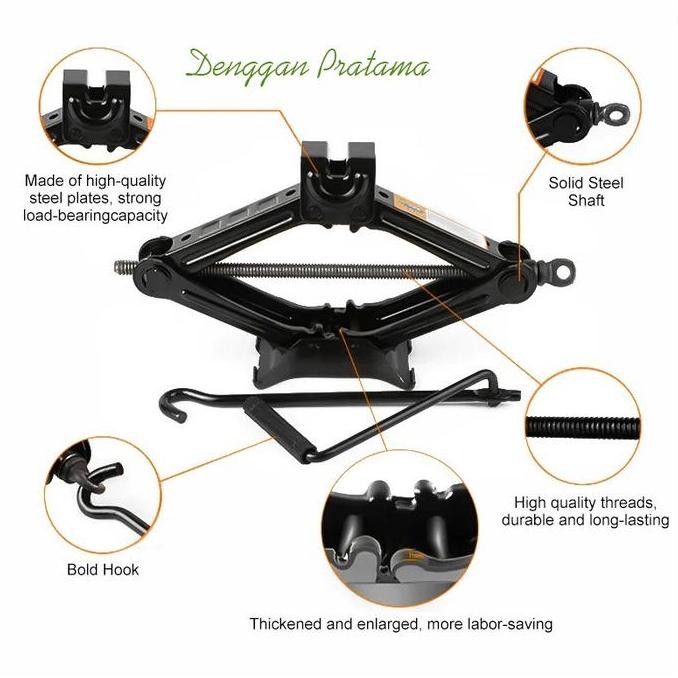 Denggan Pratama

Made of high-quality steel plates, strong load-bearingcapacity

Solid Steel Shaft

High quality threads, durable and long-lasting

Bold Hook

Thickened and enlarged, more labor-saving