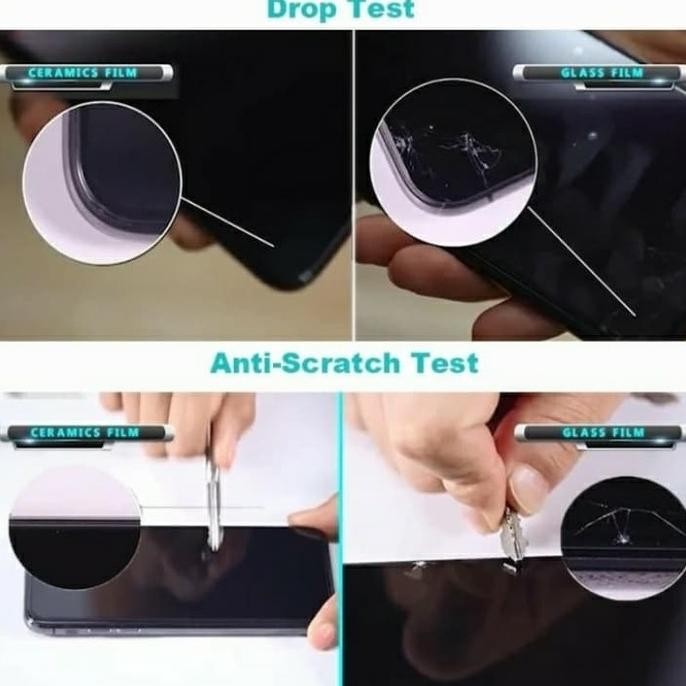 Drop Test

CERAMICS FILM

GLASS FILM

Anti-Scratch Test

CERAMICS FILM

GLASS FILM