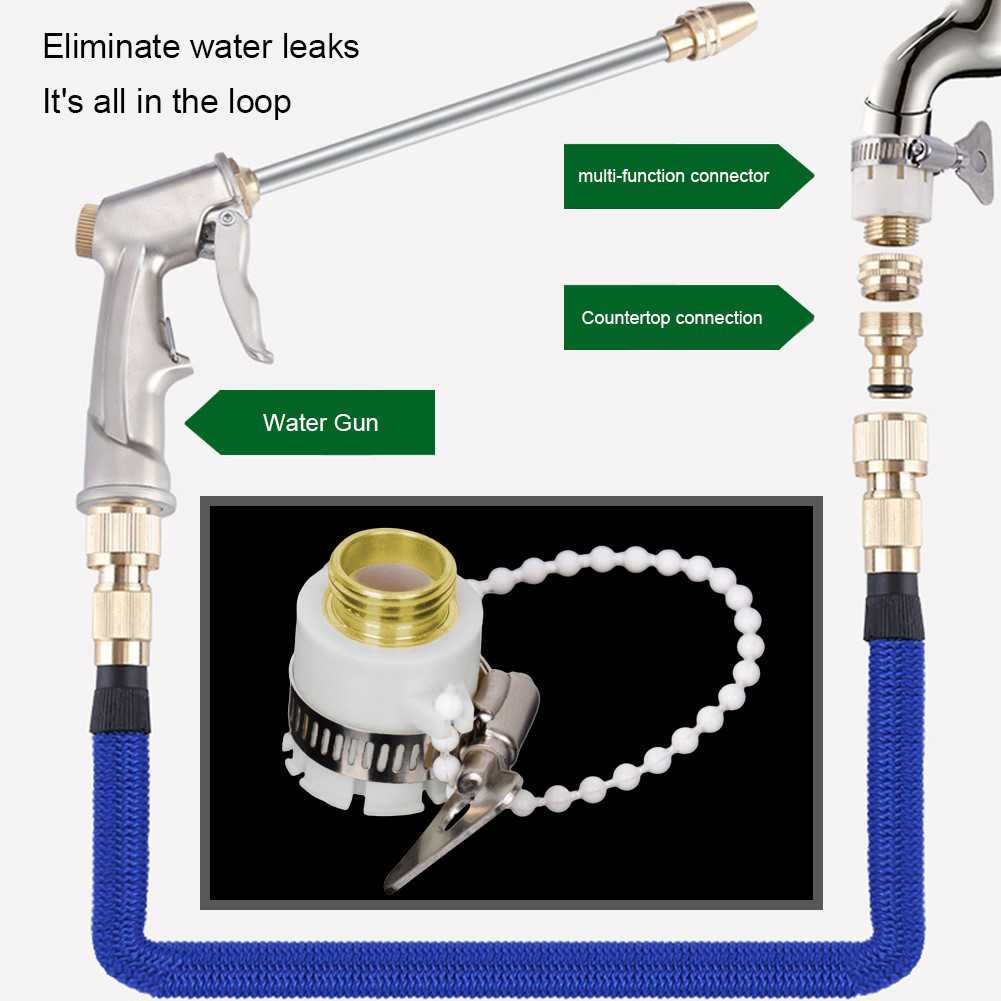 Eliminate water leaks
It's all in the loop

multi-function connector

Countertop connection

Water Gun