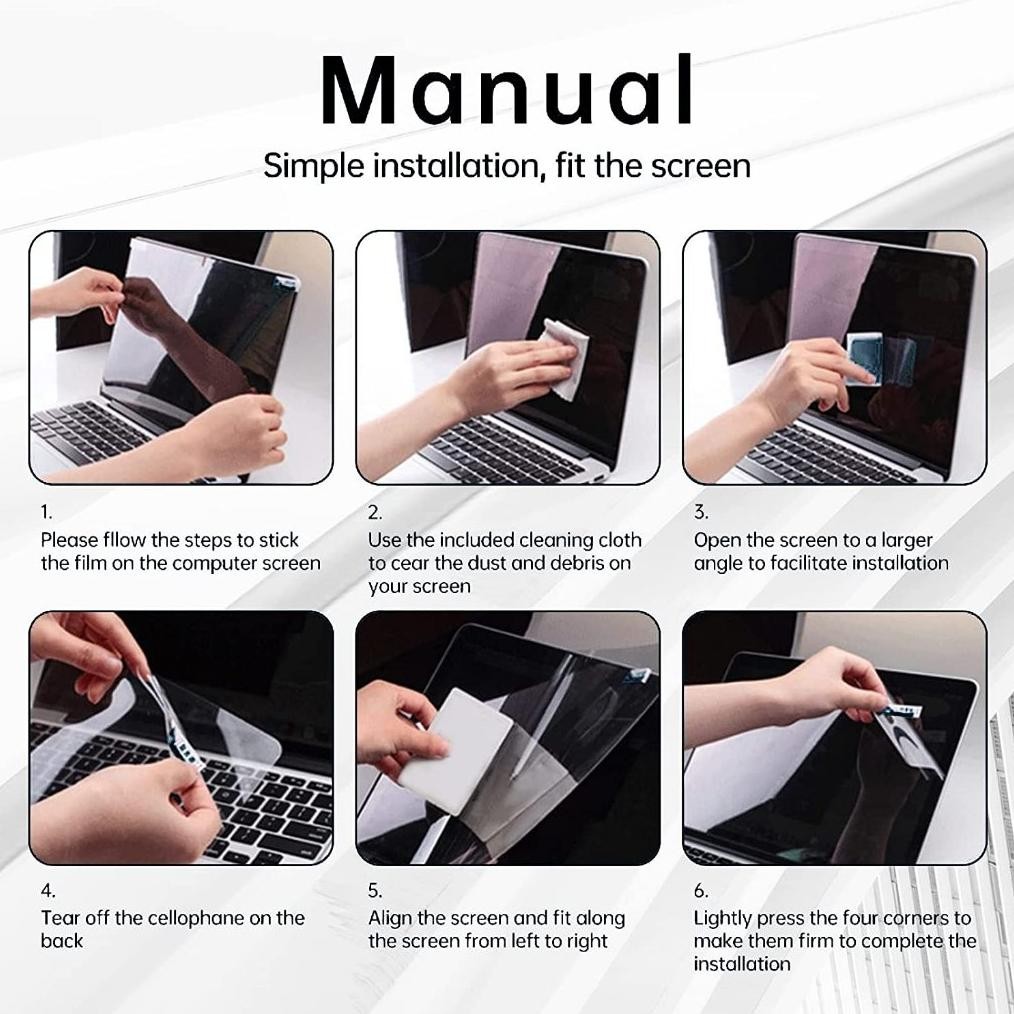 Manual

Simple installation, fit the screen

1.
Please fllow the steps to stick the film on the computer screen

2.
Use the included cleaning cloth to cear the dust and debris on your screen

3.
Open the screen to a larger angle to facilitate installation

4.
Tear off the cellophane on the back

5.
Align the screen and fit along the screen from left to right

6.
Lightly press the four corners to make them firm to complete the installation