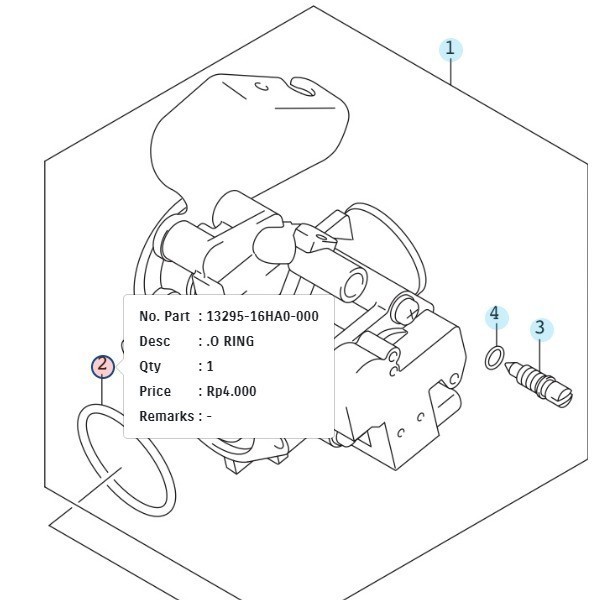 1

No. Part : 13295-16HA0-000
Desc : .O RING
Qty : 1
Price : Rp4.000
Remarks : -

2

4

3