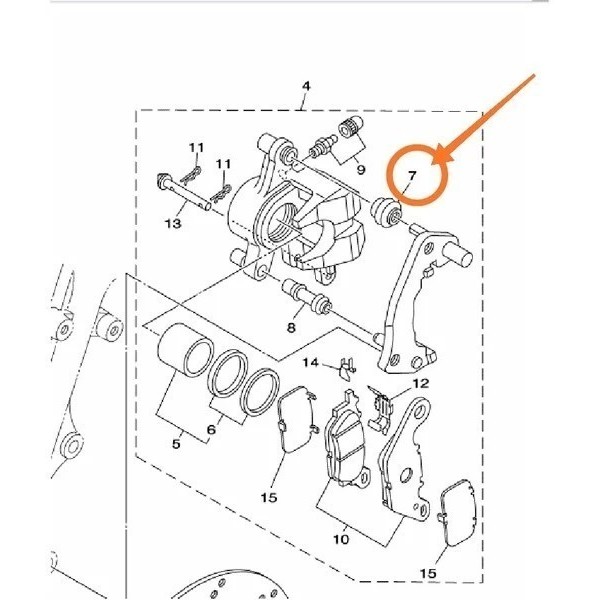 4
11
11
9
7
13
8
14
12
5
6
15
10
15