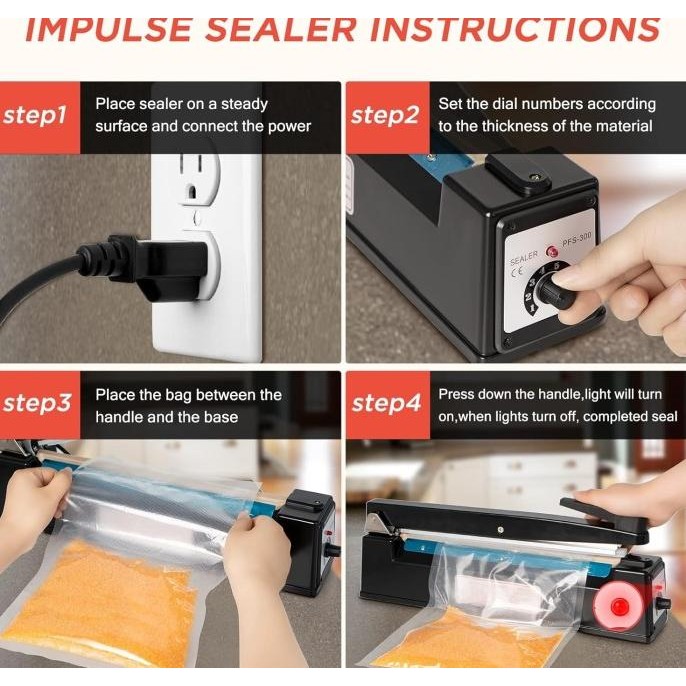 IMPULSE SEALER INSTRUCTIONS

step1 Place sealer on a steady surface and connect the power

step2 Set the dial numbers according to the thickness of the material

SEALER
PFS-300
CE
1 2 3 4 5

step3 Place the bag between the handle and the base

step4 Press down the handle,light will turn on,when lights turn off, completed seal