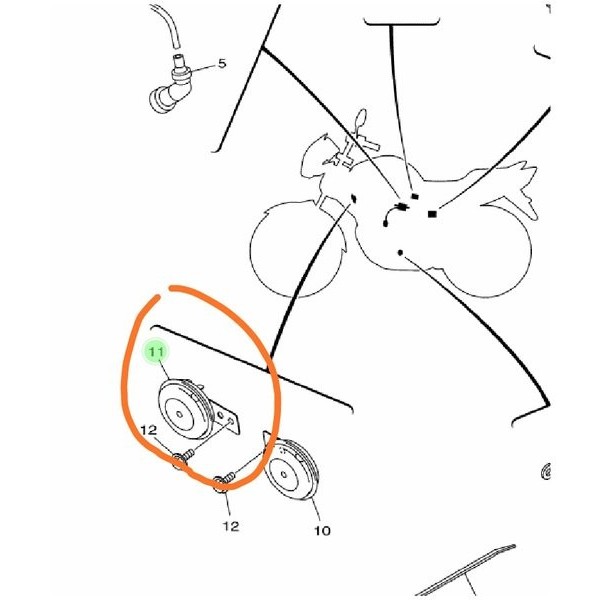 5

11

12

12

10