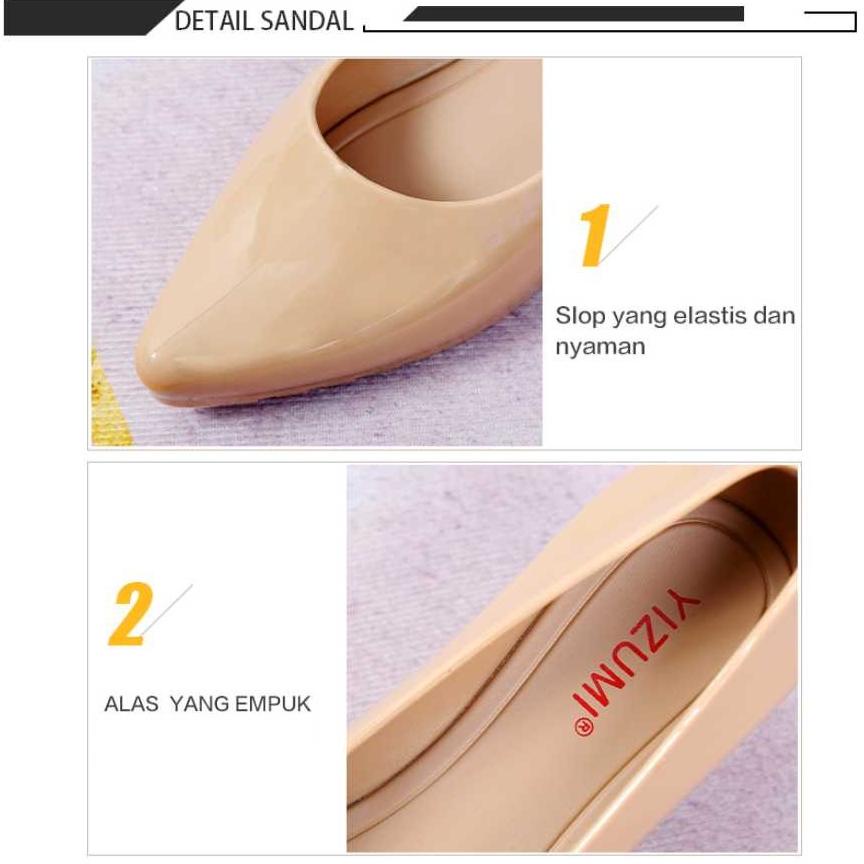 DETAIL SANDAL

1

Slop yang elastis dan nyaman

2

ALAS YANG EMPUK

YIZUMI®