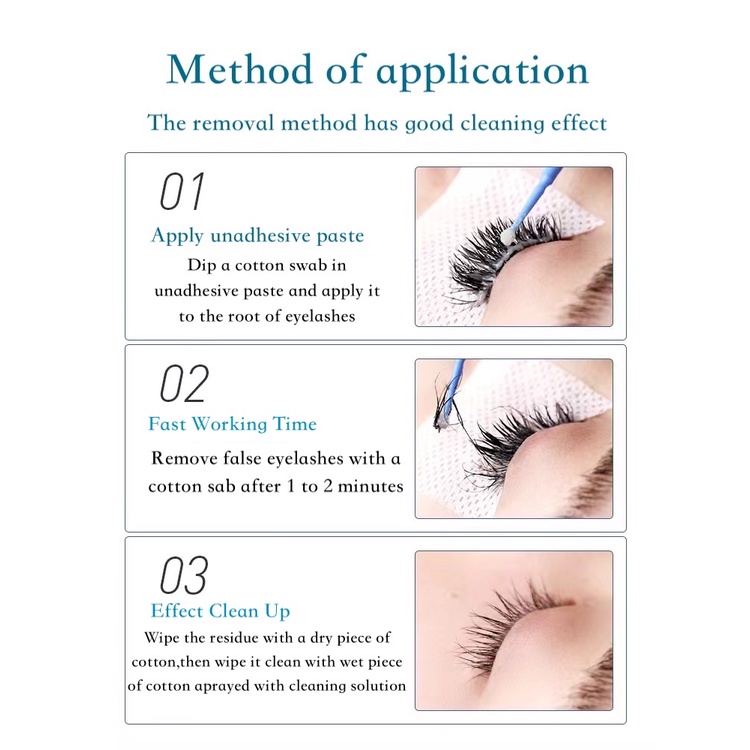 Method of application

The removal method has good cleaning effect

01

Apply unadhesive paste

Dip a cotton swab in unadhesive paste and apply it to the root of eyelashes

02

Fast Working Time

Remove false eyelashes with a cotton sab after 1 to 2 minutes

03

Effect Clean Up

Wipe the residue with a dry piece of cotton,then wipe it clean with wet piece of cotton aprayed with cleaning solution