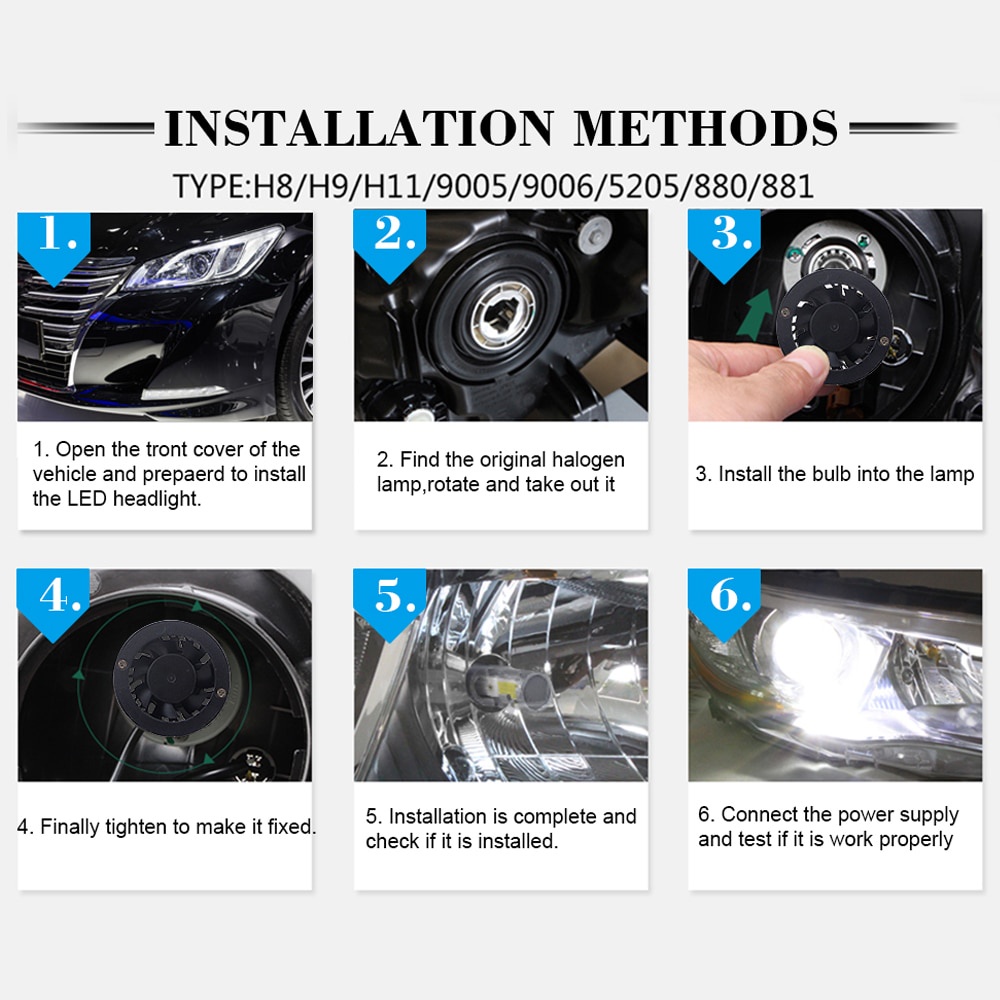 INSTALLATION METHODS

TYPE:H8/H9/H11/9005/9006/5205/880/881

1.

1. Open the tront cover of the vehicle and prepaerd to install the LED headlight.

2.

2. Find the original halogen lamp,rotate and take out it

3.

3. Install the bulb into the lamp

4.

4. Finally tighten to make it fixed.

5.

5. Installation is complete and check if it is installed.

6.

6. Connect the power supply and test if it is work properly