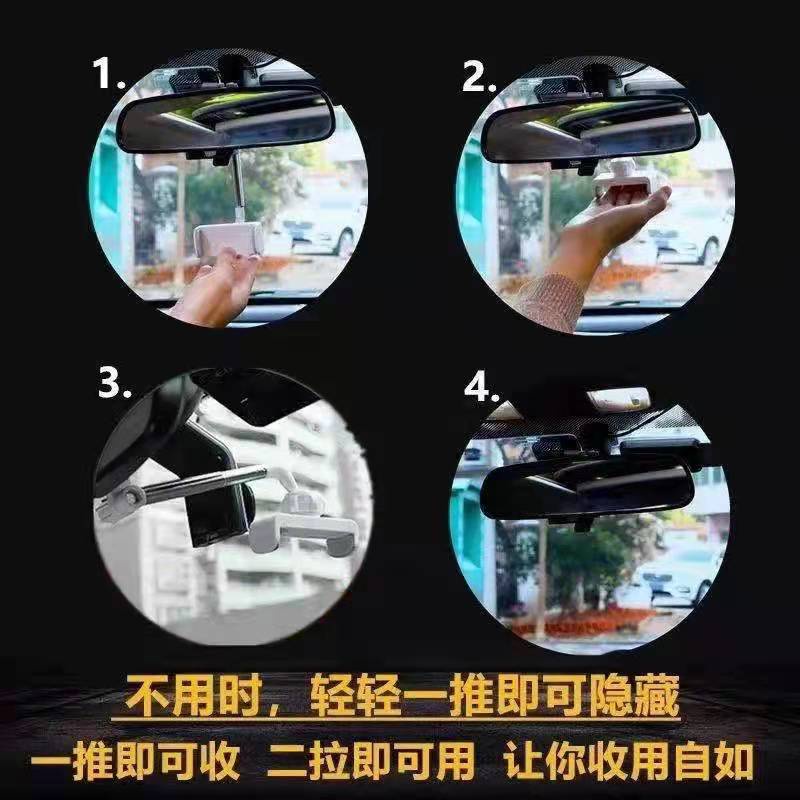 1.

2.

3.

4.

不用时，轻轻一推即可隐藏

一推即可收 二拉即可用 让你收用自如