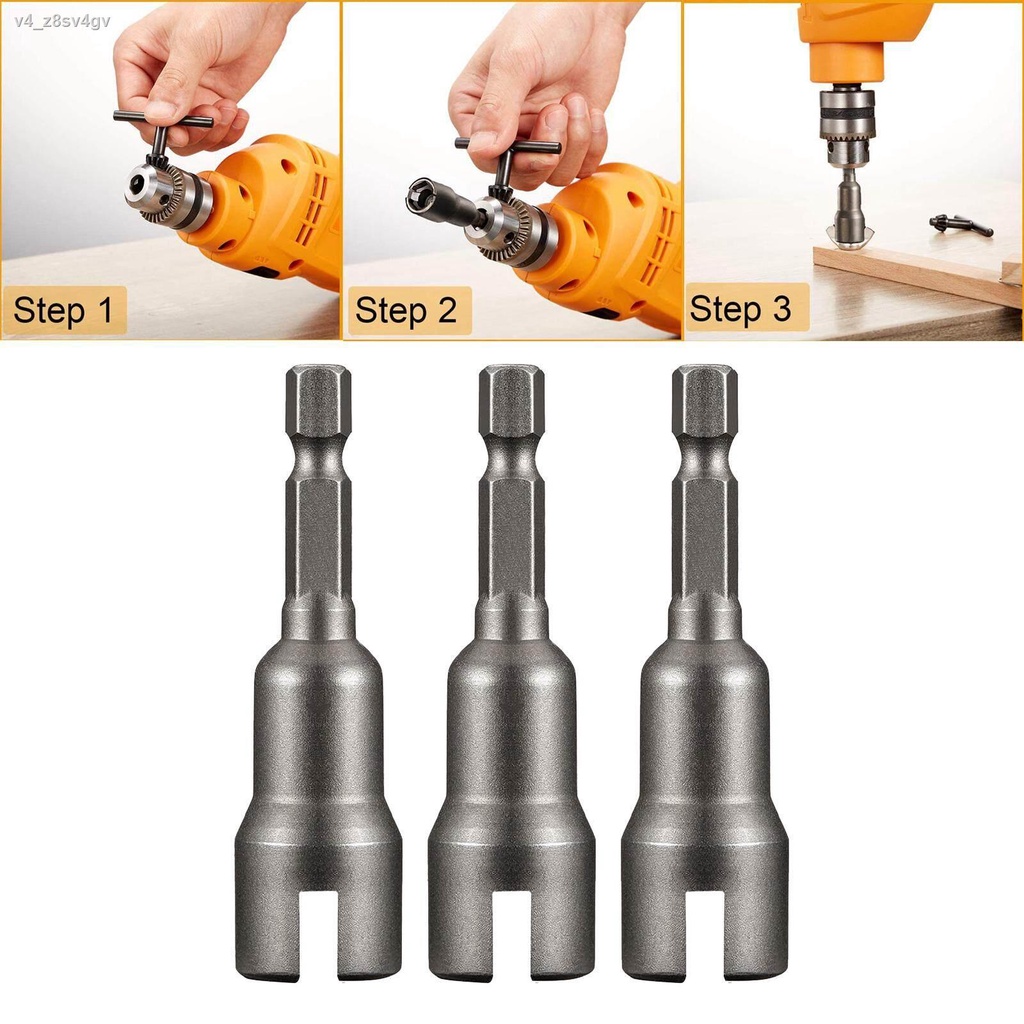 v4_z8sv4gv

Step 1

Step 2

Step 3