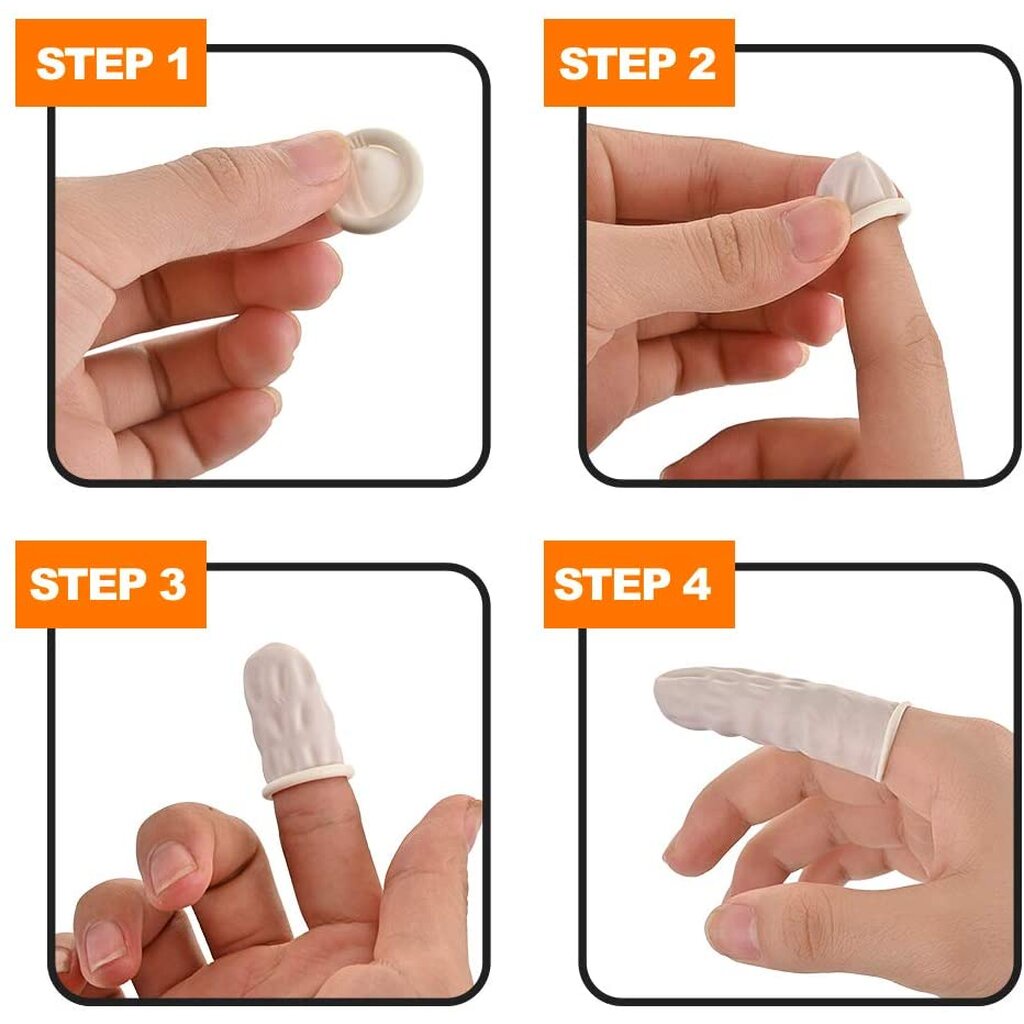 STEP 1

STEP 2

STEP 3

STEP 4