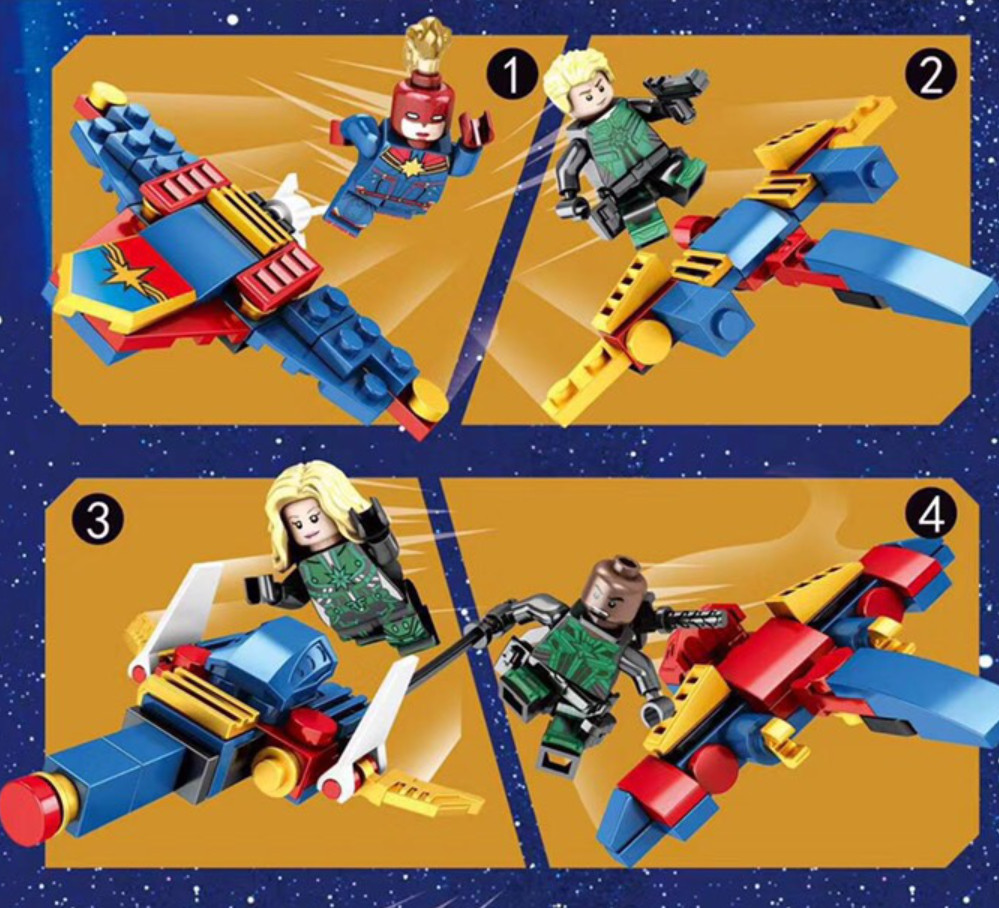 1

2

3

4