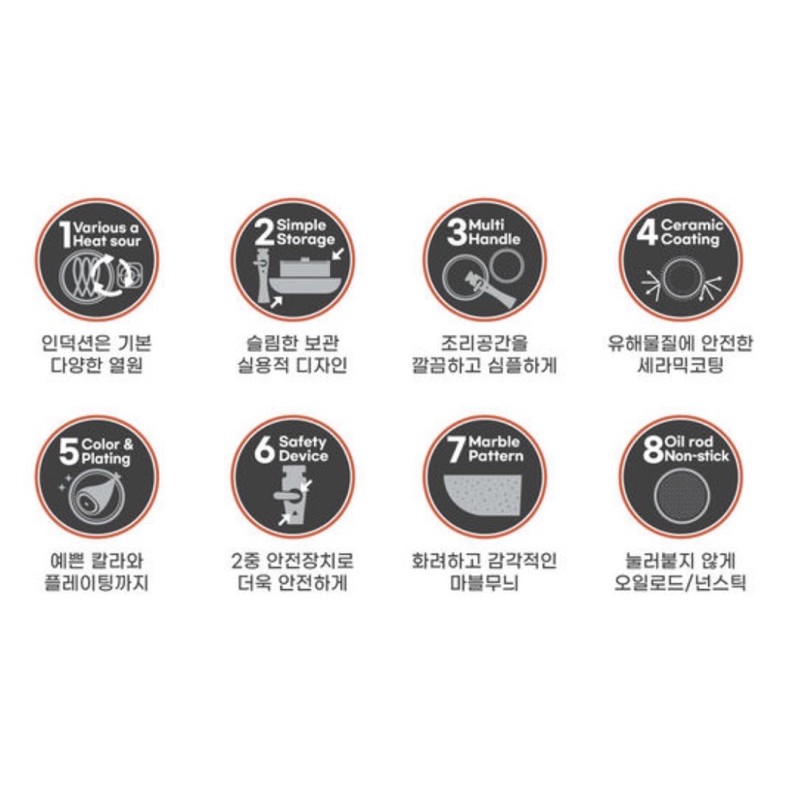 1 Various a Heat sour

인덕션은 기본 다양한 열원

2 Simple Storage

슬림한 보관 실용적 디자인

3 Multi Handle

조리공간을 깔끔하고 심플하게

4 Ceramic Coating

유해물질에 안전한 세라믹코팅

5 Color & Plating

예쁜 칼라와 플레이팅까지

6 Safety Device

2중 안전장치로 더욱 안전하게

7 Marble Pattern

화려하고 감각적인 마블무늬

8 Oil rod Non-stick

눌러붙지 않게 오일로드/넌스틱