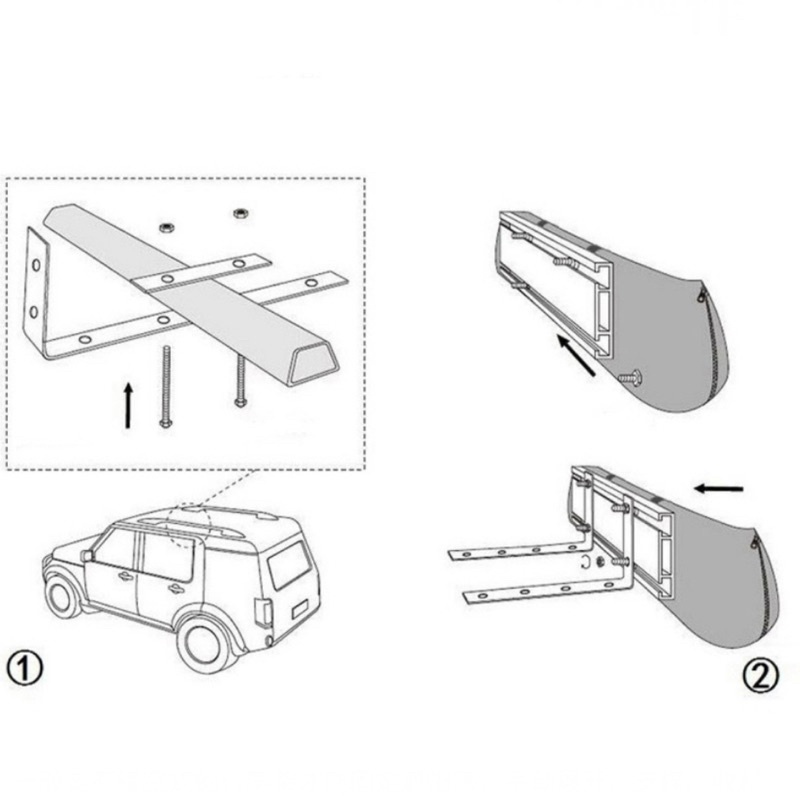 ①

②