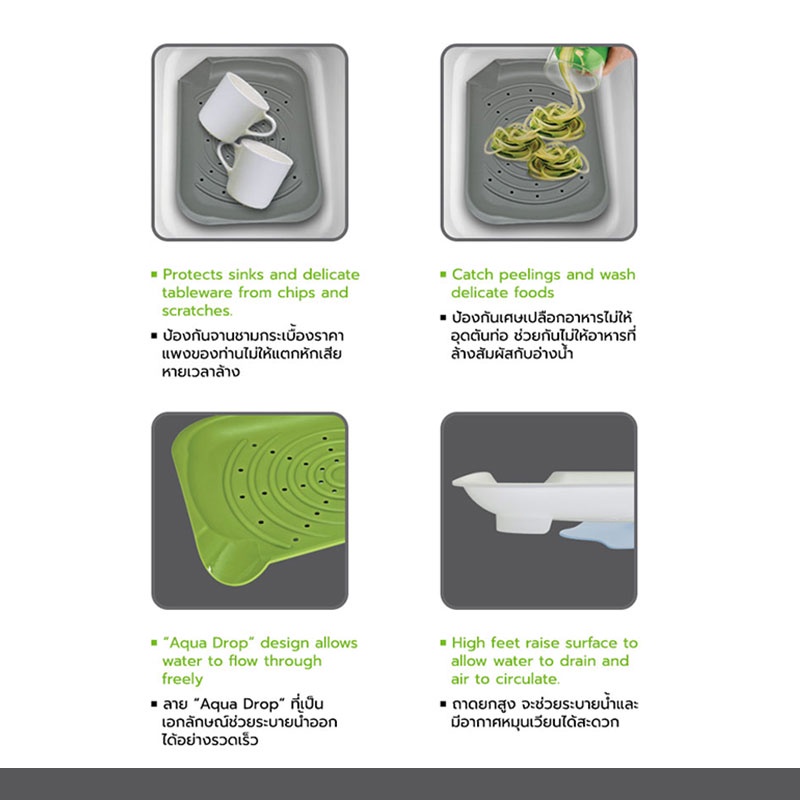 ▪ Protects sinks and delicate tableware from chips and scratches.

▪ ป้องกันจานชามกระเบื้องราคาแพงของท่านไม่ให้แตกหักเสียหายเวลาล้าง

▪ Catch peelings and wash delicate foods

▪ ป้องกันเศษเปลือกอาหารไม่ให้อุดตันท่อ ช่วยกันไม่ให้อาหารที่ล้างสัมผัสกับอ่างน้ำ

▪ "Aqua Drop" design allows water to flow through freely

▪ ลาย "Aqua Drop" ที่เป็นเอกลักษณ์ช่วยระบายน้ำออกได้อย่างรวดเร็ว

▪ High feet raise surface to allow water to drain and air to circulate.

▪ ถาดยกสูง จะช่วยระบายน้ำและมีอากาศหมุนเวียนได้สะดวก