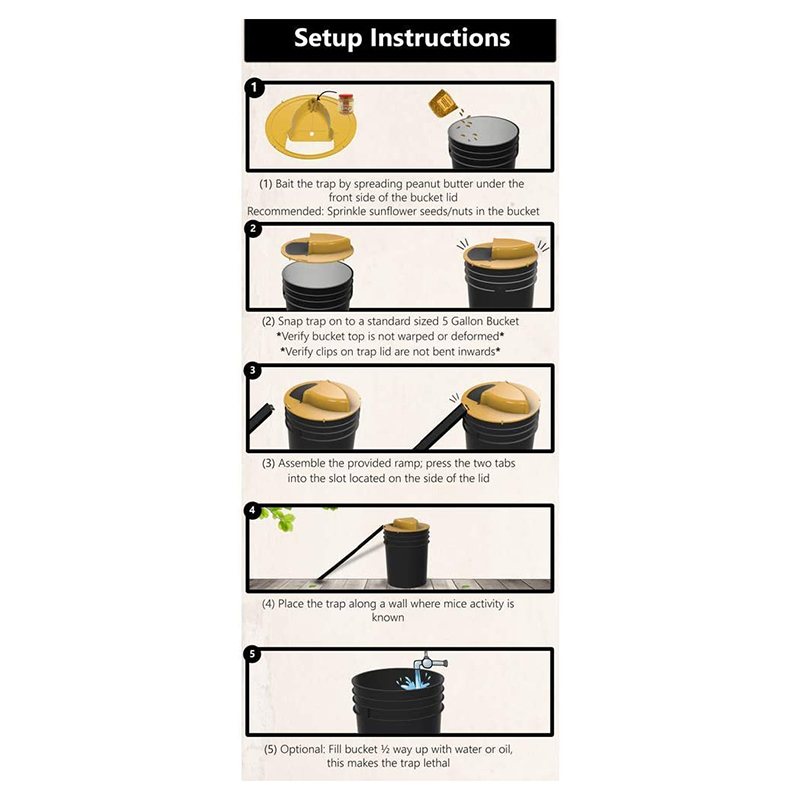 Setup Instructions

1

(1) Bait the trap by spreading peanut butter under the front side of the bucket lid
Recommended: Sprinkle sunflower seeds/nuts in the bucket

2

(2) Snap trap on to a standard sized 5 Gallon Bucket
*Verify bucket top is not warped or deformed*
*Verify clips on trap lid are not bent inwards*

3

(3) Assemble the provided ramp; press the two tabs into the slot located on the side of the lid

4

(4) Place the trap along a wall where mice activity is known

5

(5) Optional: Fill bucket ½ way up with water or oil, this makes the trap lethal