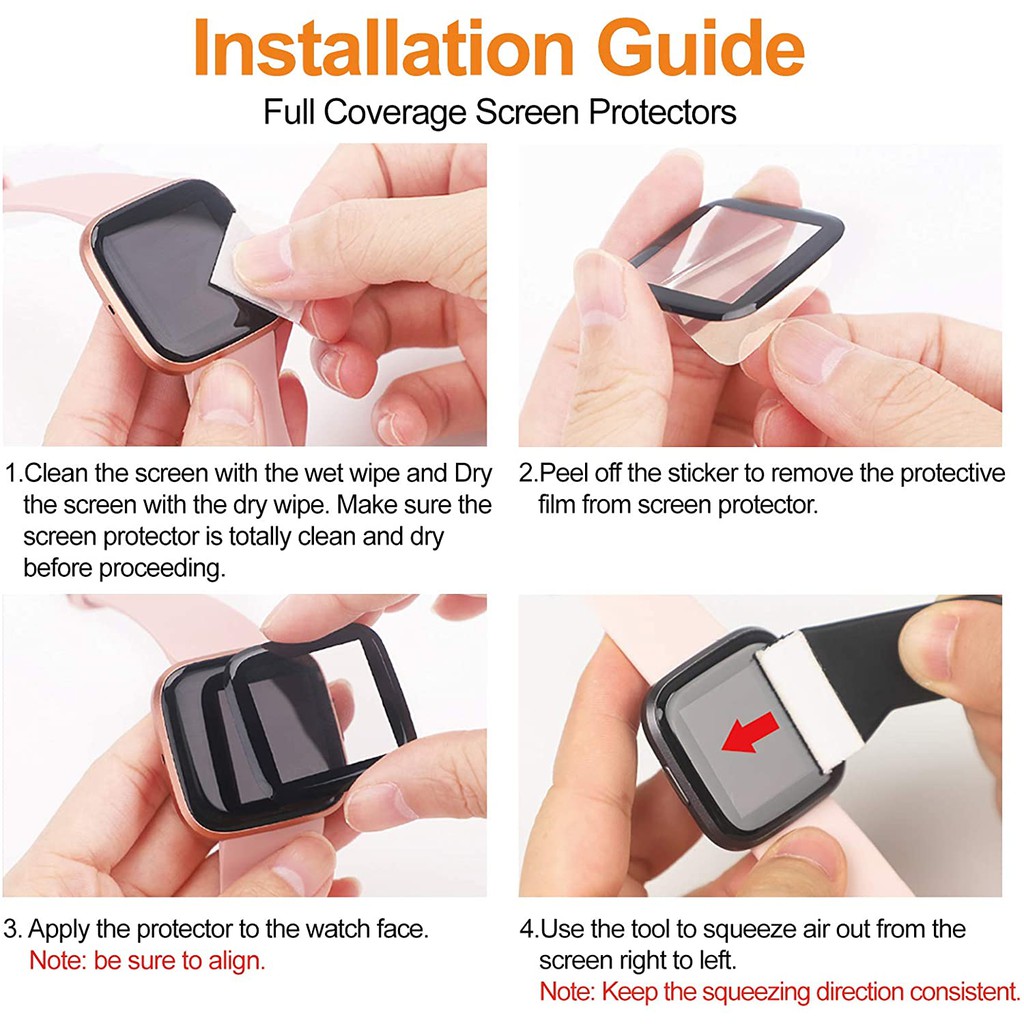 Installation Guide

Full Coverage Screen Protectors

1.Clean the screen with the wet wipe and Dry the screen with the dry wipe. Make sure the screen protector is totally clean and dry before proceeding.

2.Peel off the sticker to remove the protective film from screen protector.

3. Apply the protector to the watch face.
Note: be sure to align.

4.Use the tool to squeeze air out from the screen right to left.
Note: Keep the squeezing direction consistent.